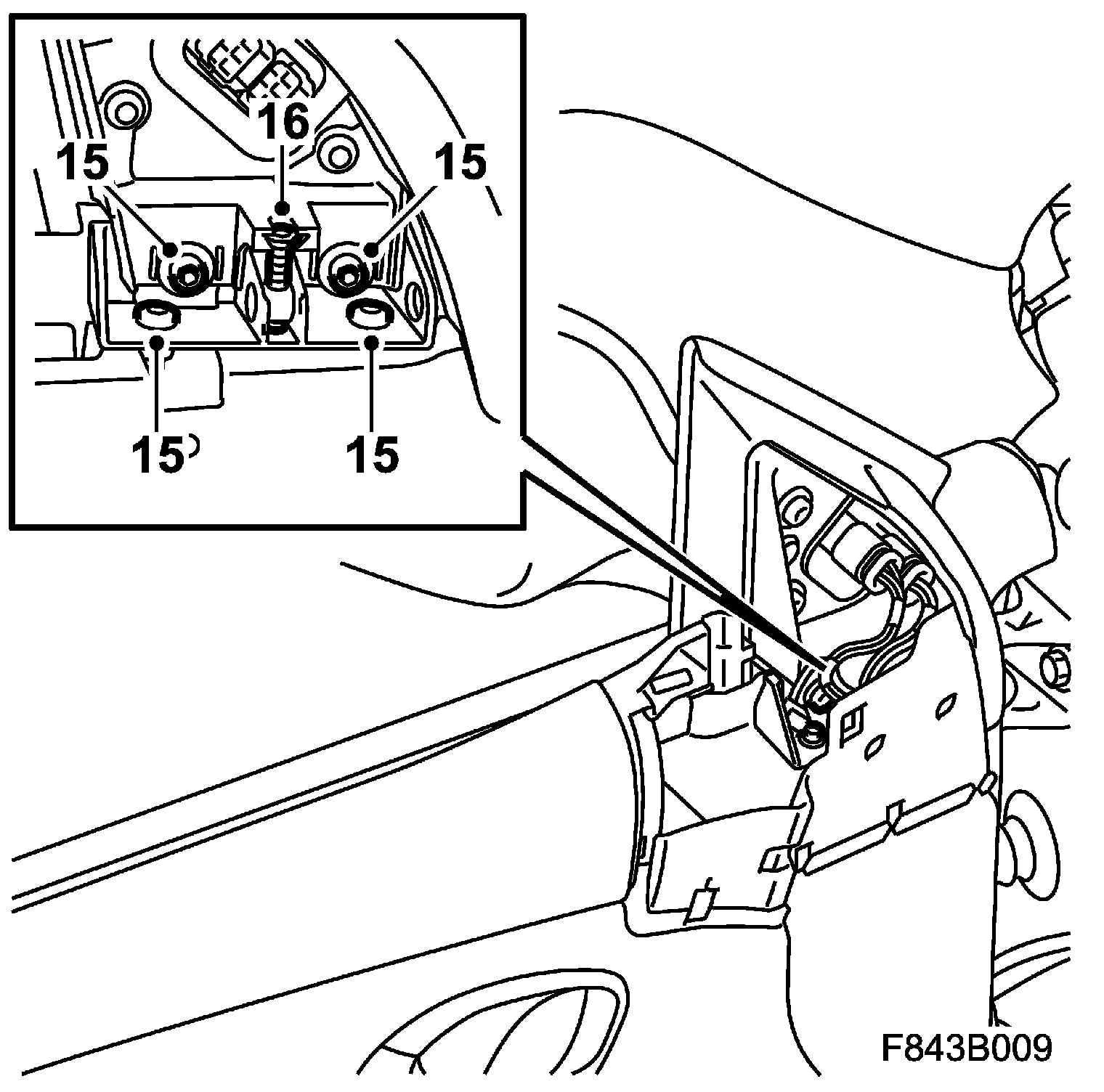 16
15
15
15
15
F843B009