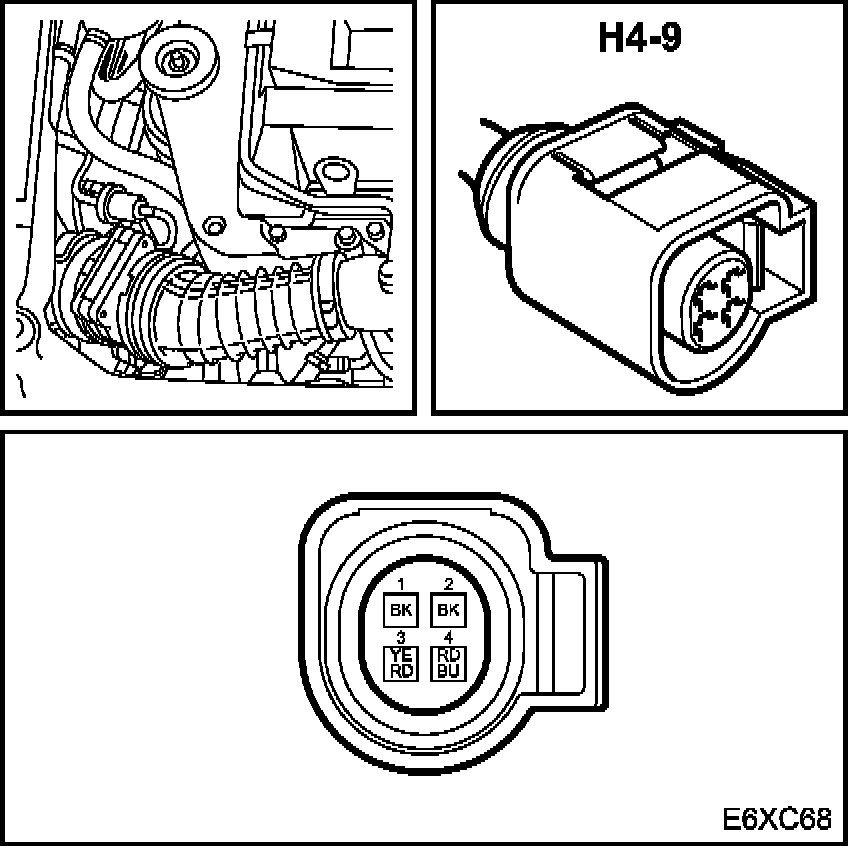 H4-9

1 BK
2 BK
3 YE RD
4 RD BU

E6XC68