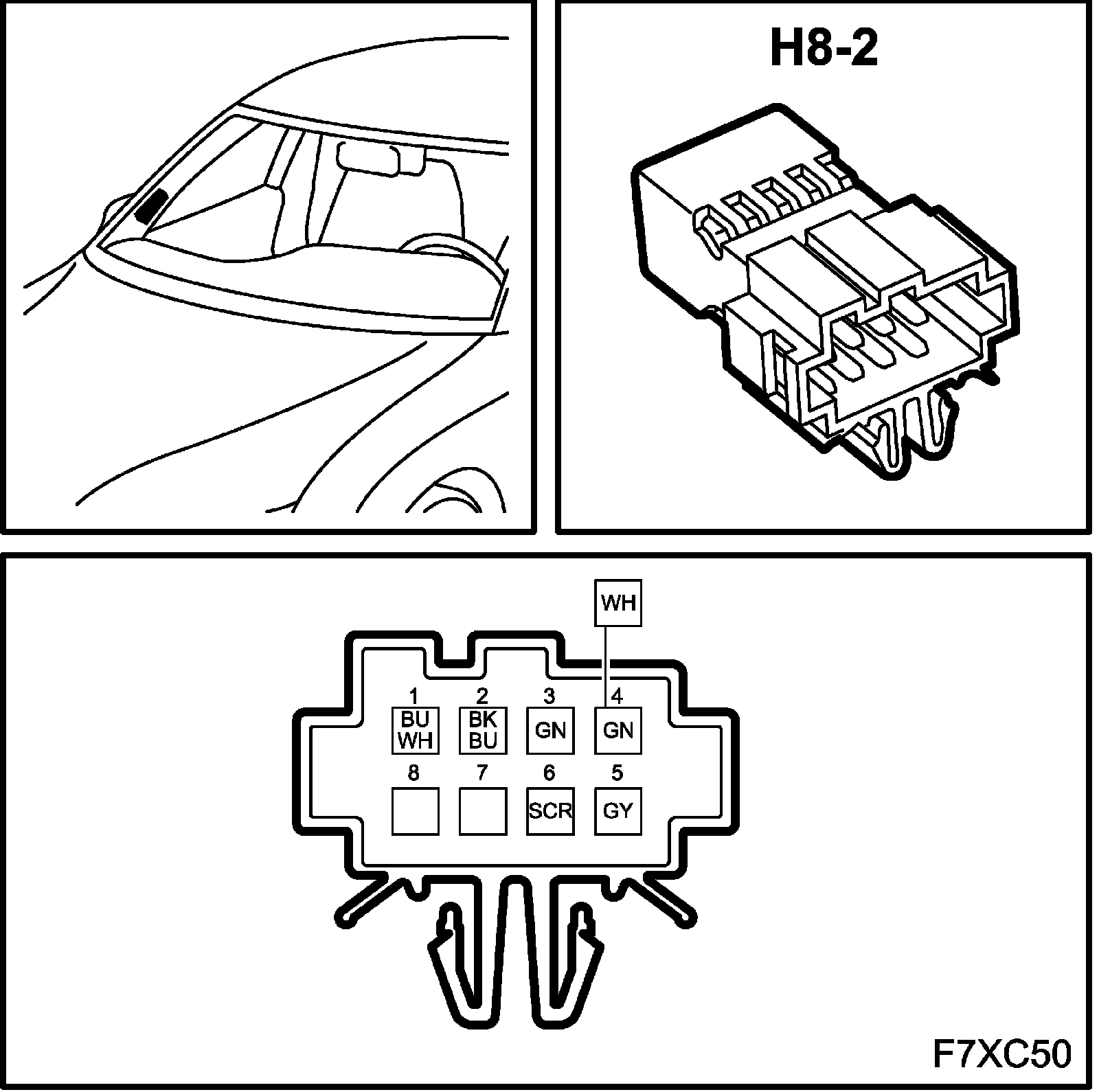 H8-2

WH

1
BU
WH

2
BK
BU

3
GN

4
GN

8

7

6
SCR

5
GY

F7XC50