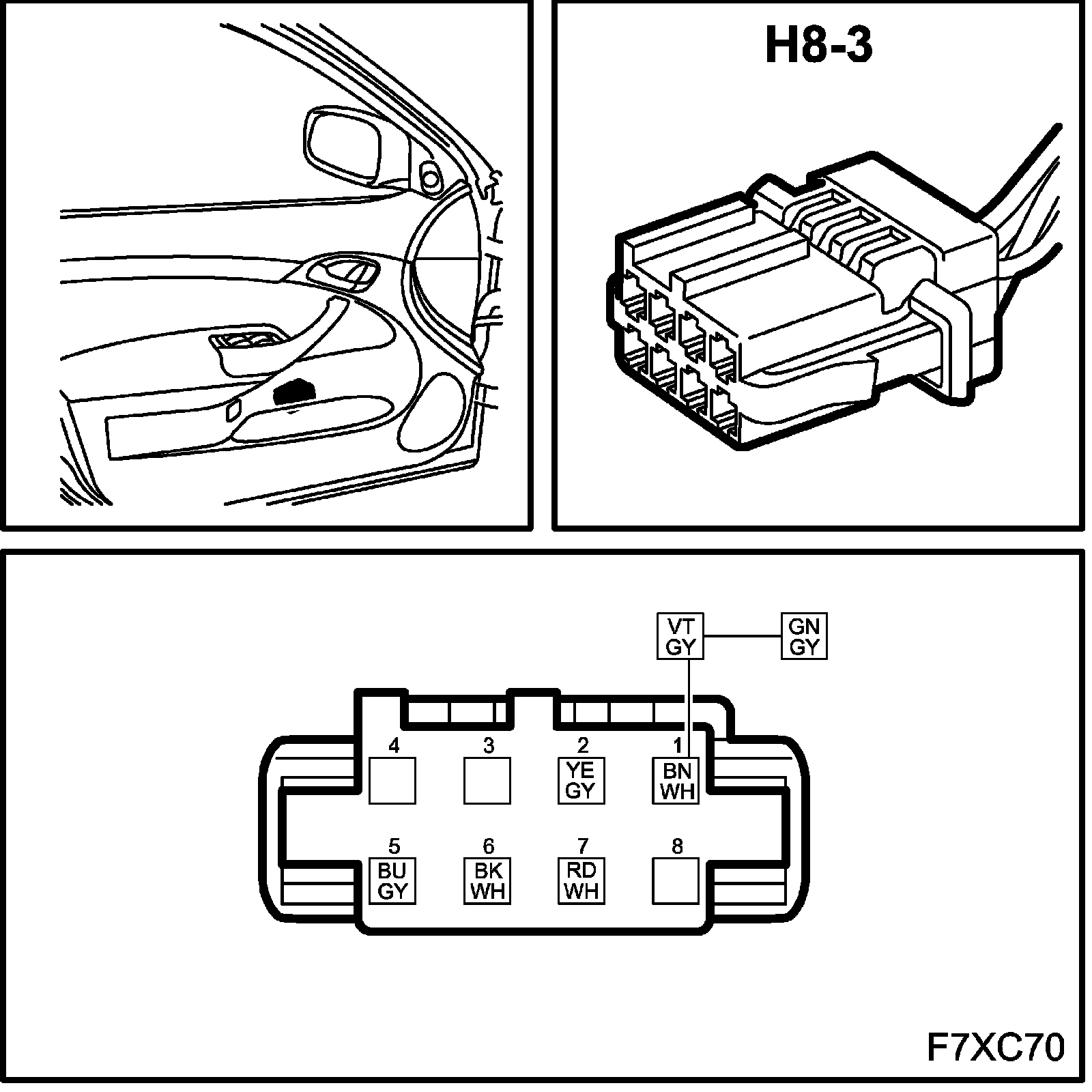 H8-3

VT
GY

GN
GY

4

3

2
YE
GY

1
BN
WH

5
BU
GY

6
BK
WH

7
RD
WH

8

F7XC70