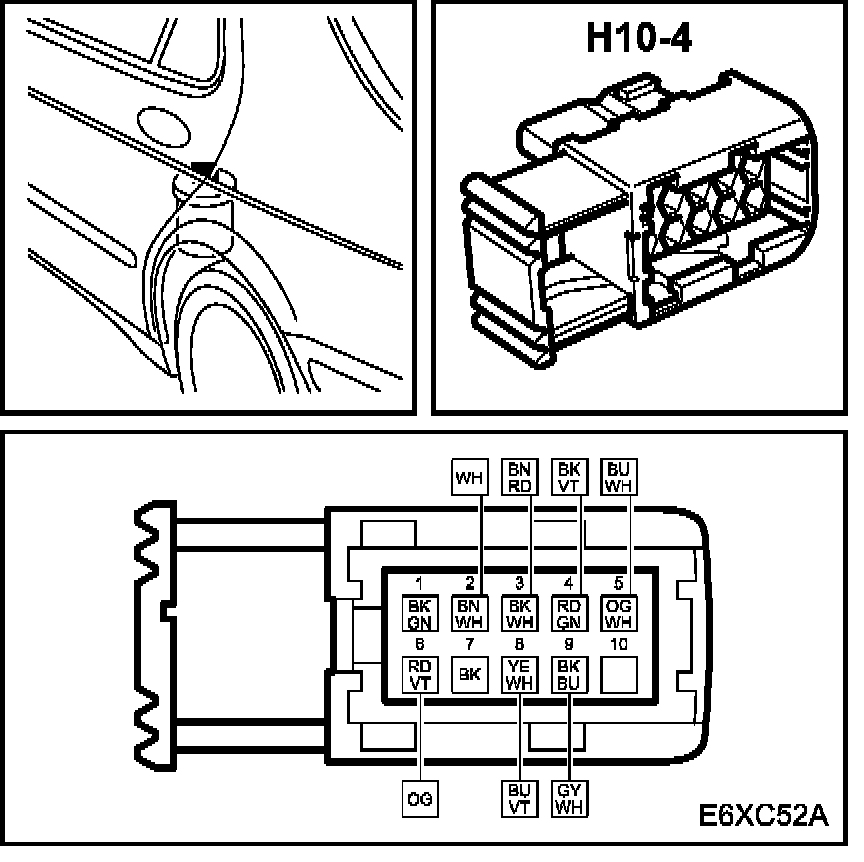 H10-4

WH
BN RD
BK VT
BU WH

1
2
3
4
5
BK GN
BN WH
BK WH
RD GN
OG WH
6
7
8
9
10
RD VT
BK
YE WH
BK BU

OG
BU VT
GY WH

E6XC52A