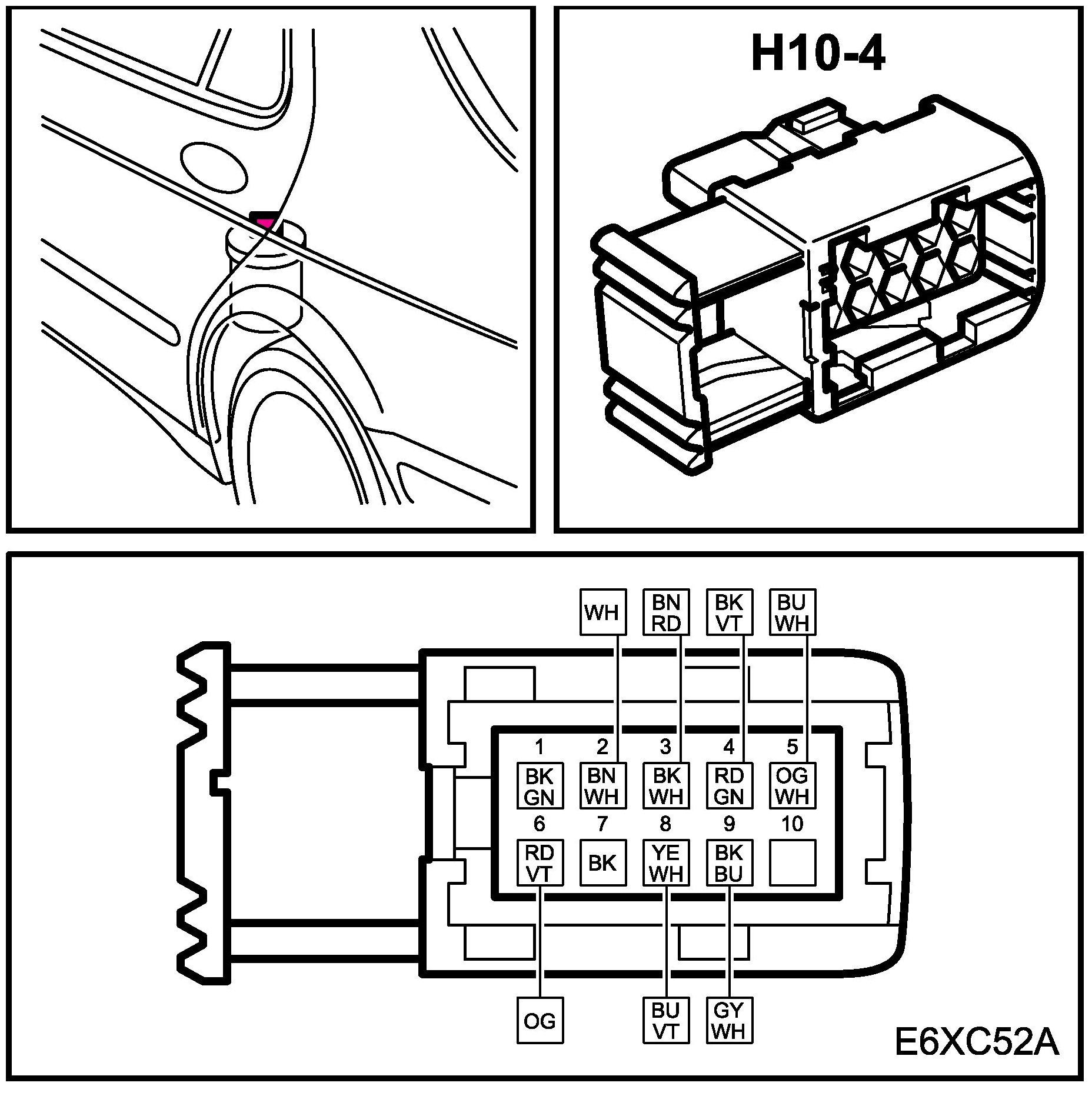 H10-4

WH
BN RD
BK VT
BU WH

1
2
3
4
5
BK GN
BN WH
BK WH
RD GN
OG WH
6
7
8
9
10
RD VT
BK
YE WH
BK BU

OG
BU VT
GY WH

E6XC52A