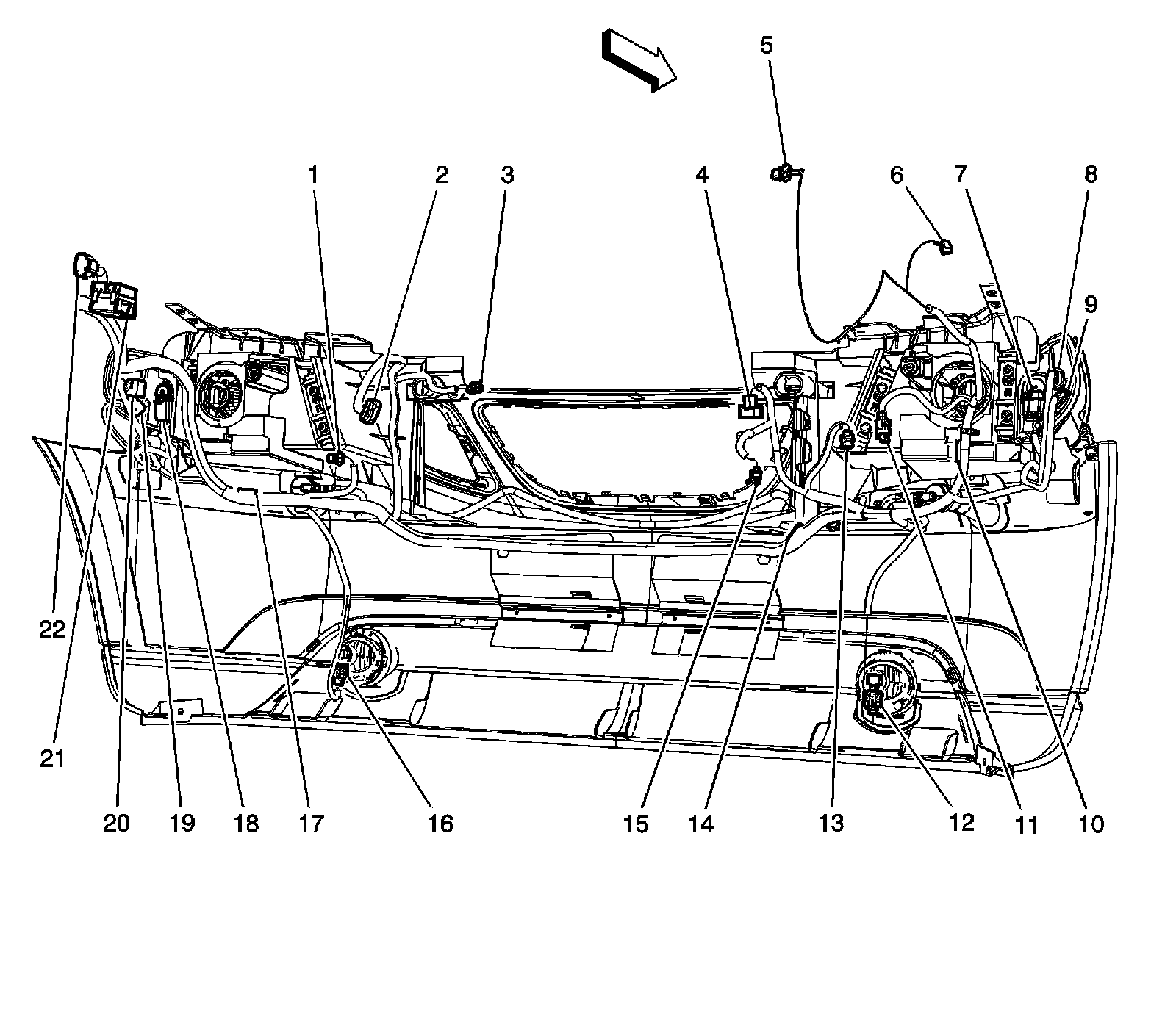 5
1 2 3 4 6 7 8
9
22
21
20 19 18 17 16 15 14 13 12 11 10