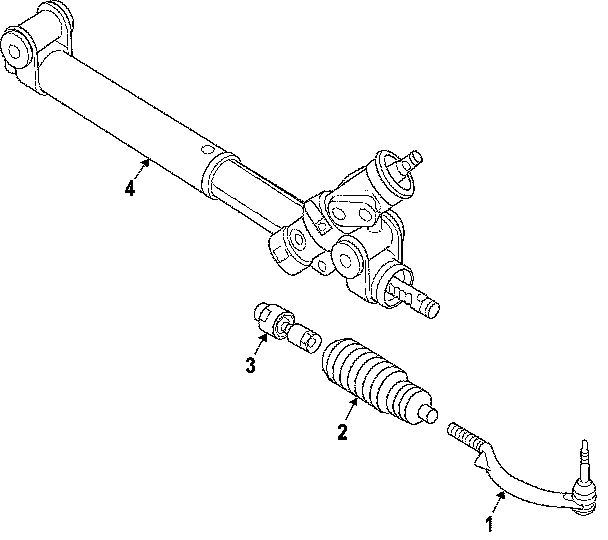 4

3

2

1