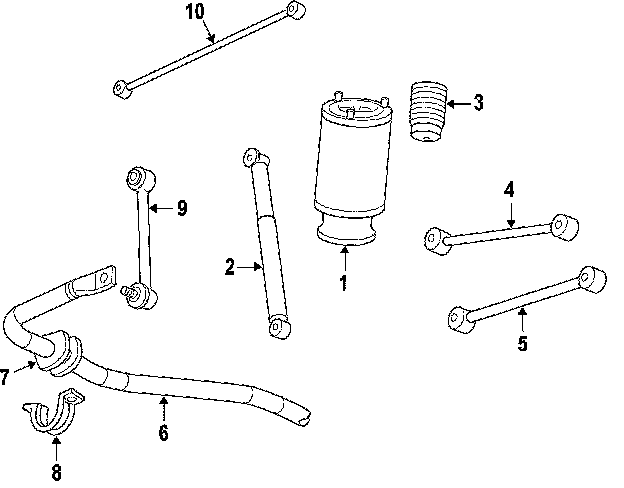 10
3
9
4
2
1
5
7
6
8