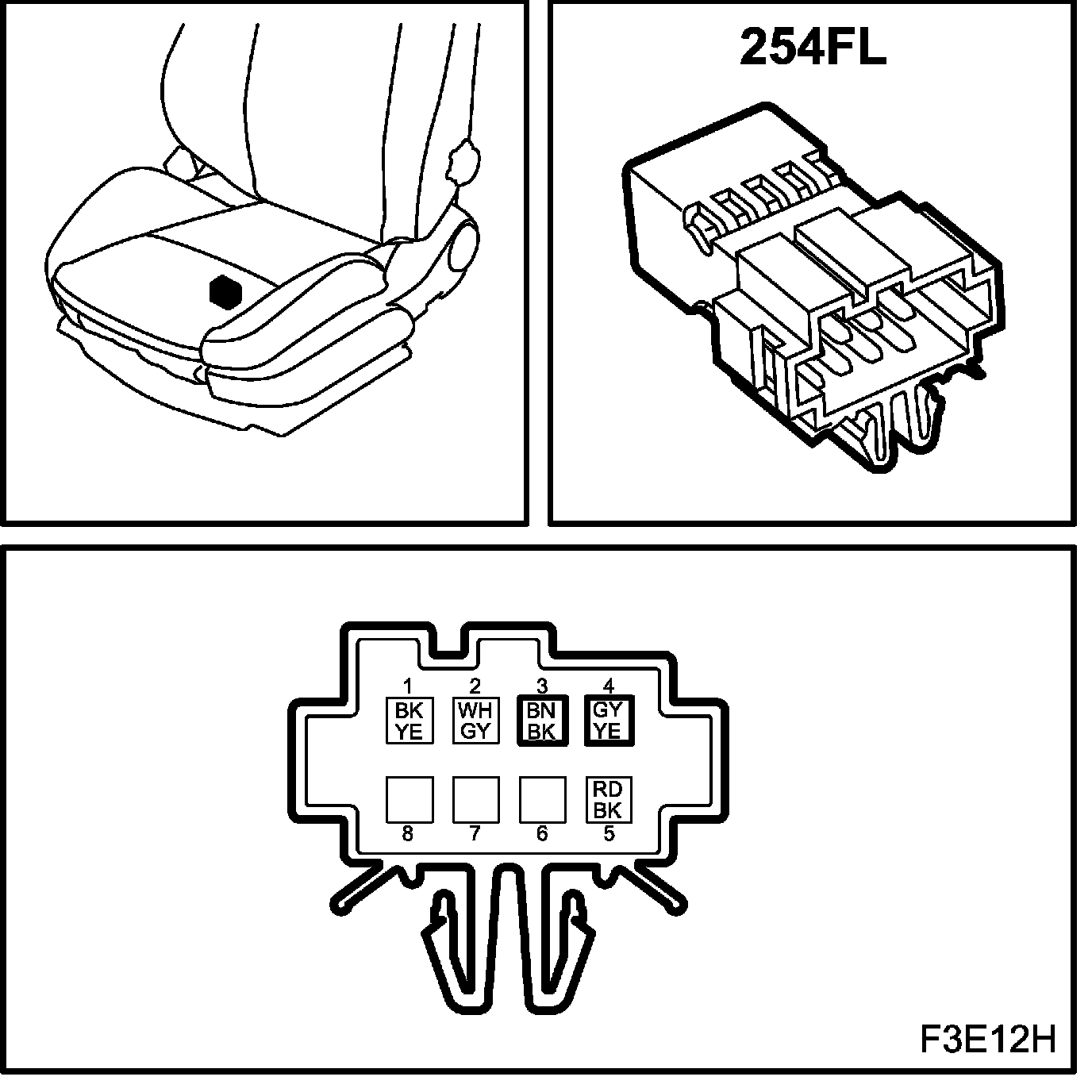 254FL

1 BK YE
2 WH GY
3 BN BK
4 GY YE

RD BK

8 7 6 5

F3E12H