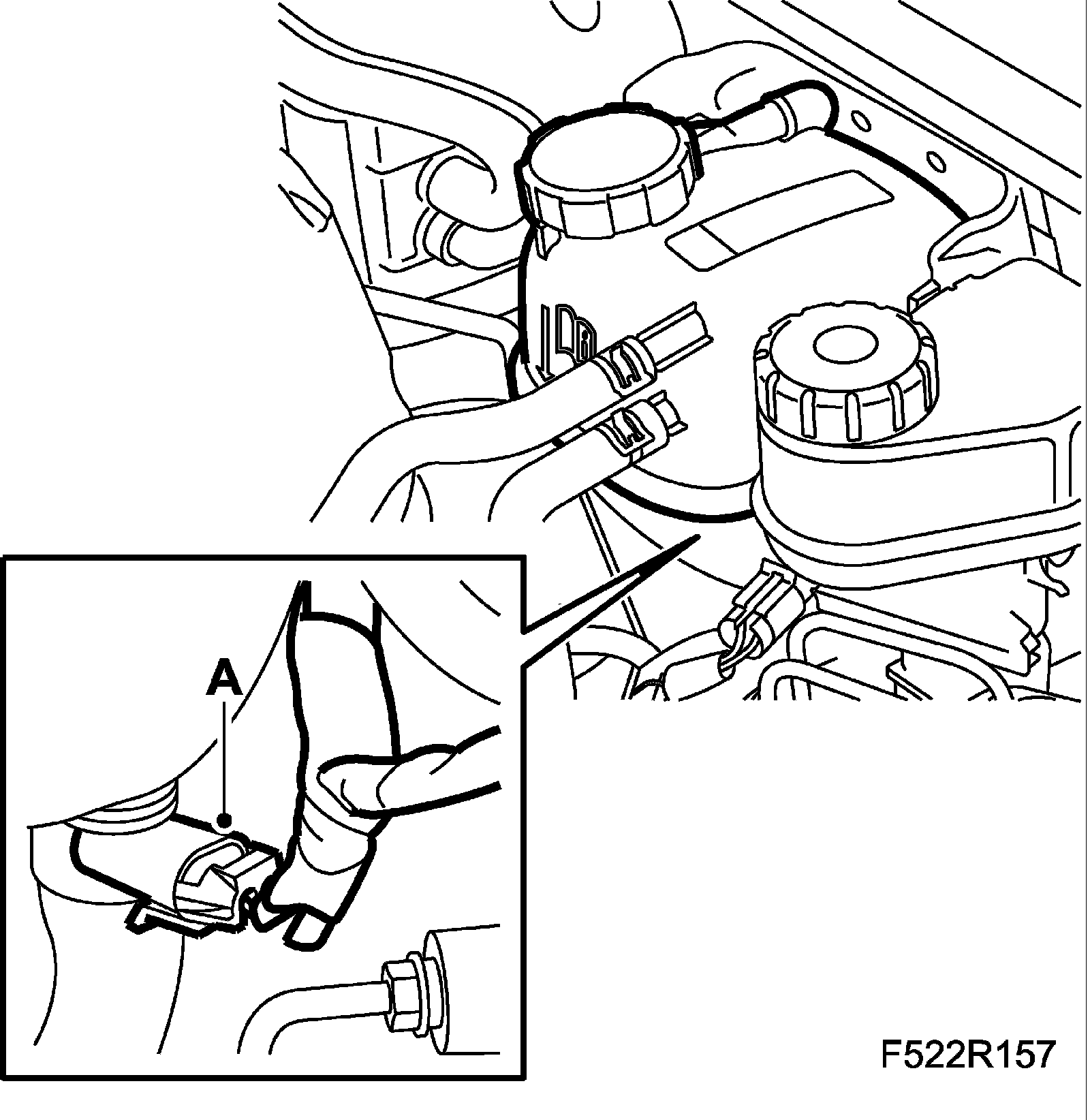 A

F522R157