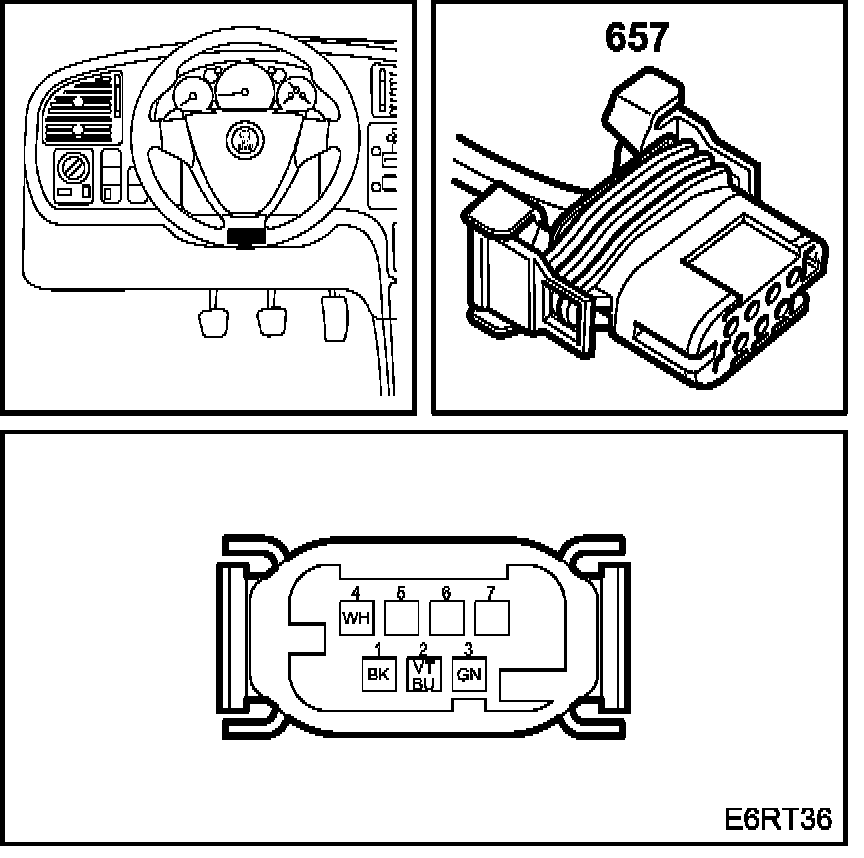 657

4 5 6 7

WH

1 2 3

BK VT BU GN

E6RT36