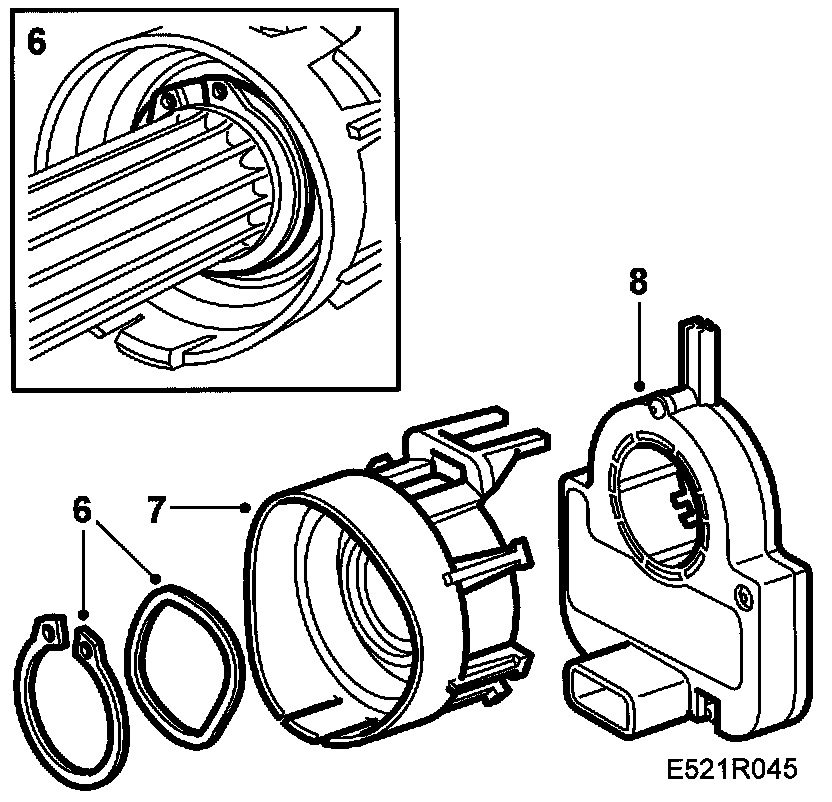 6

8

7

6

E521R045