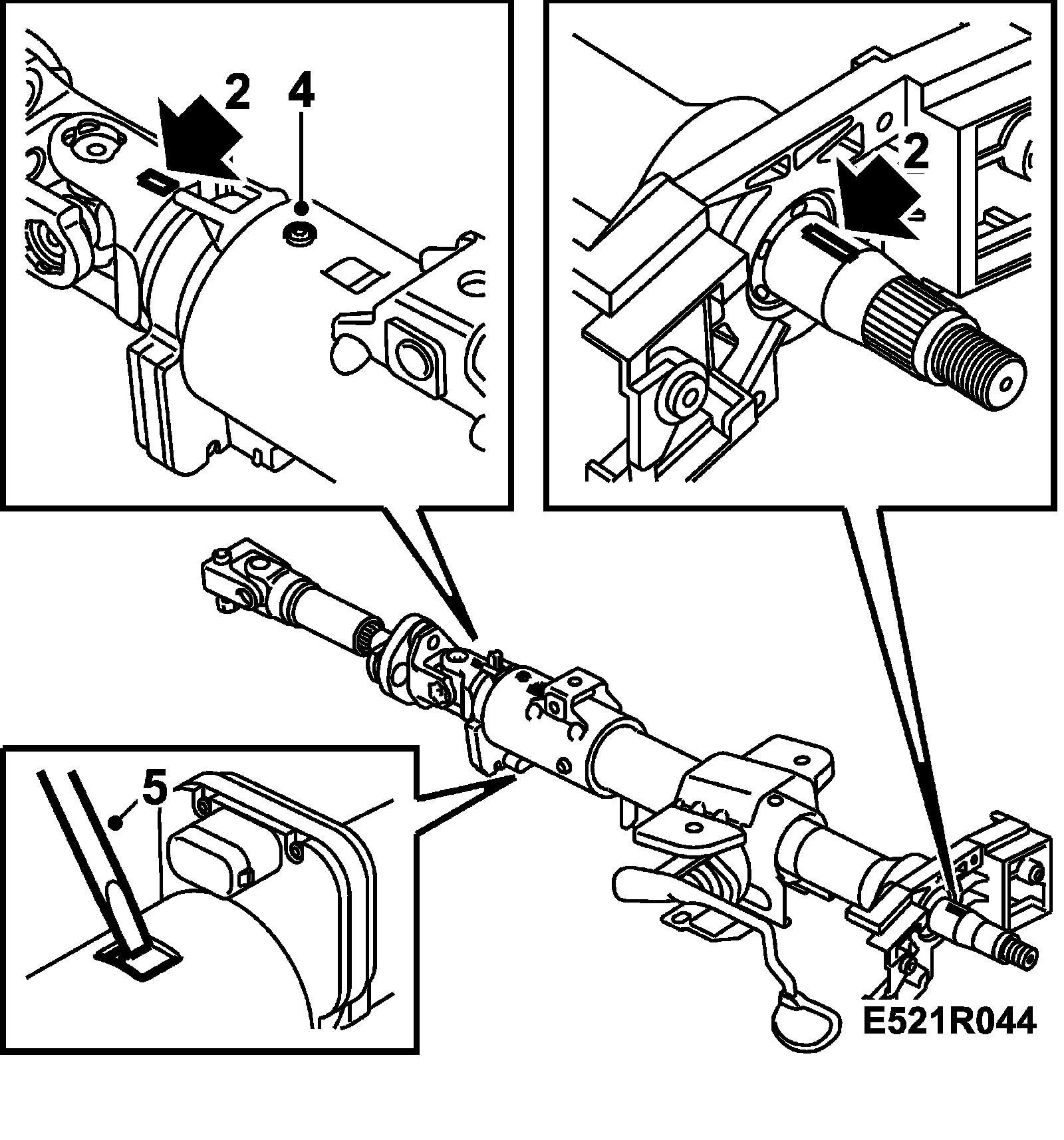 2
4
2
5
E521R044