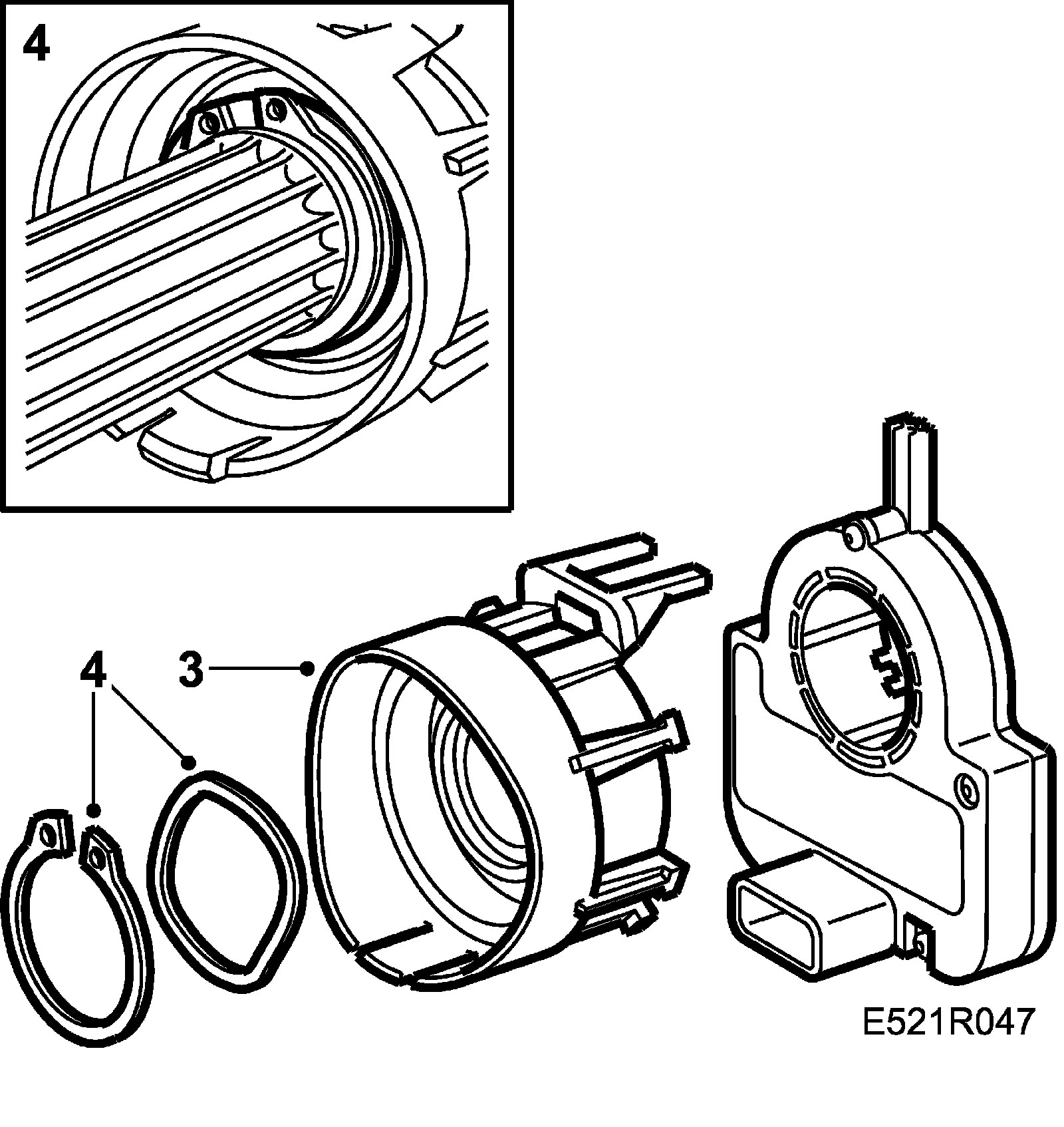 4

4
3

E521R047