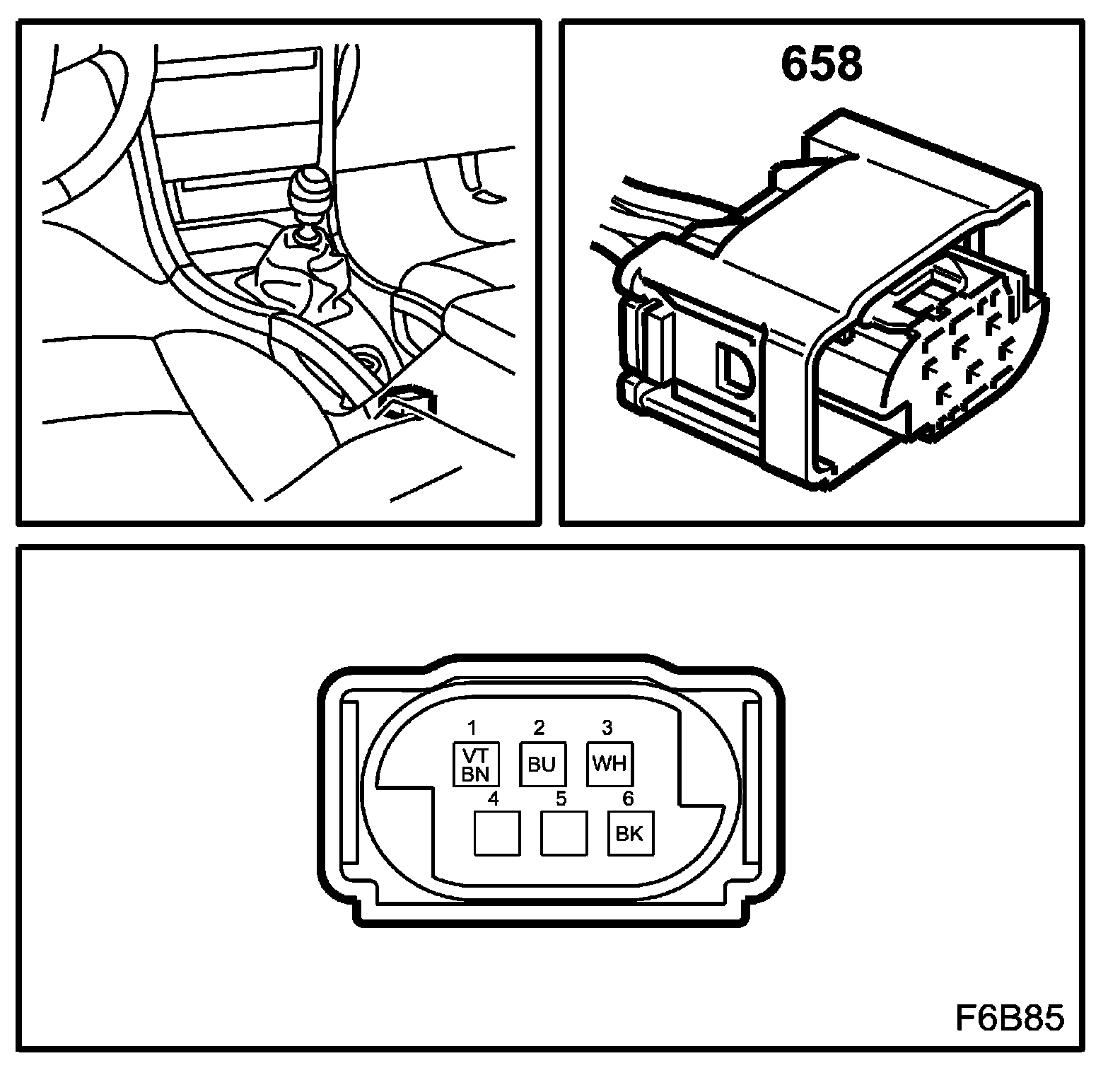 658

1
VT
BN

2
BU

3
WH

4

5

6
BK

F6B85