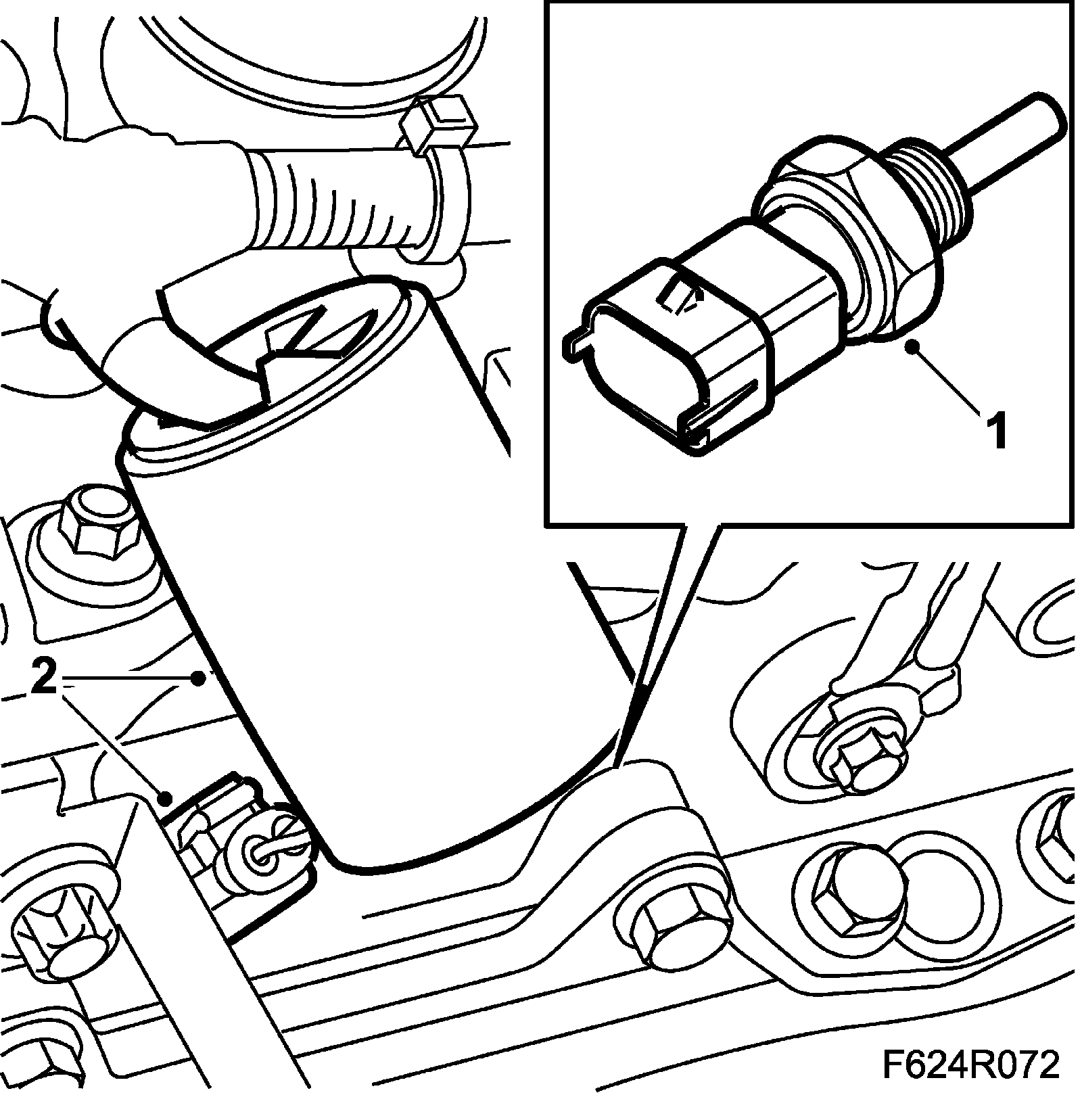 1

2

F624R072