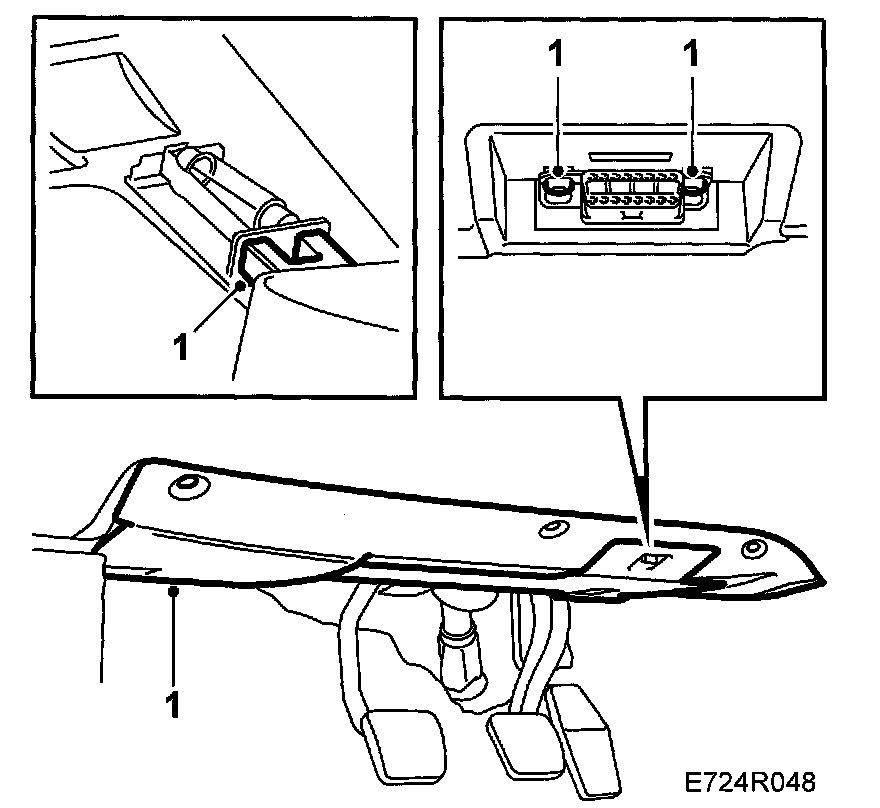 1

1 1

1

E724R048