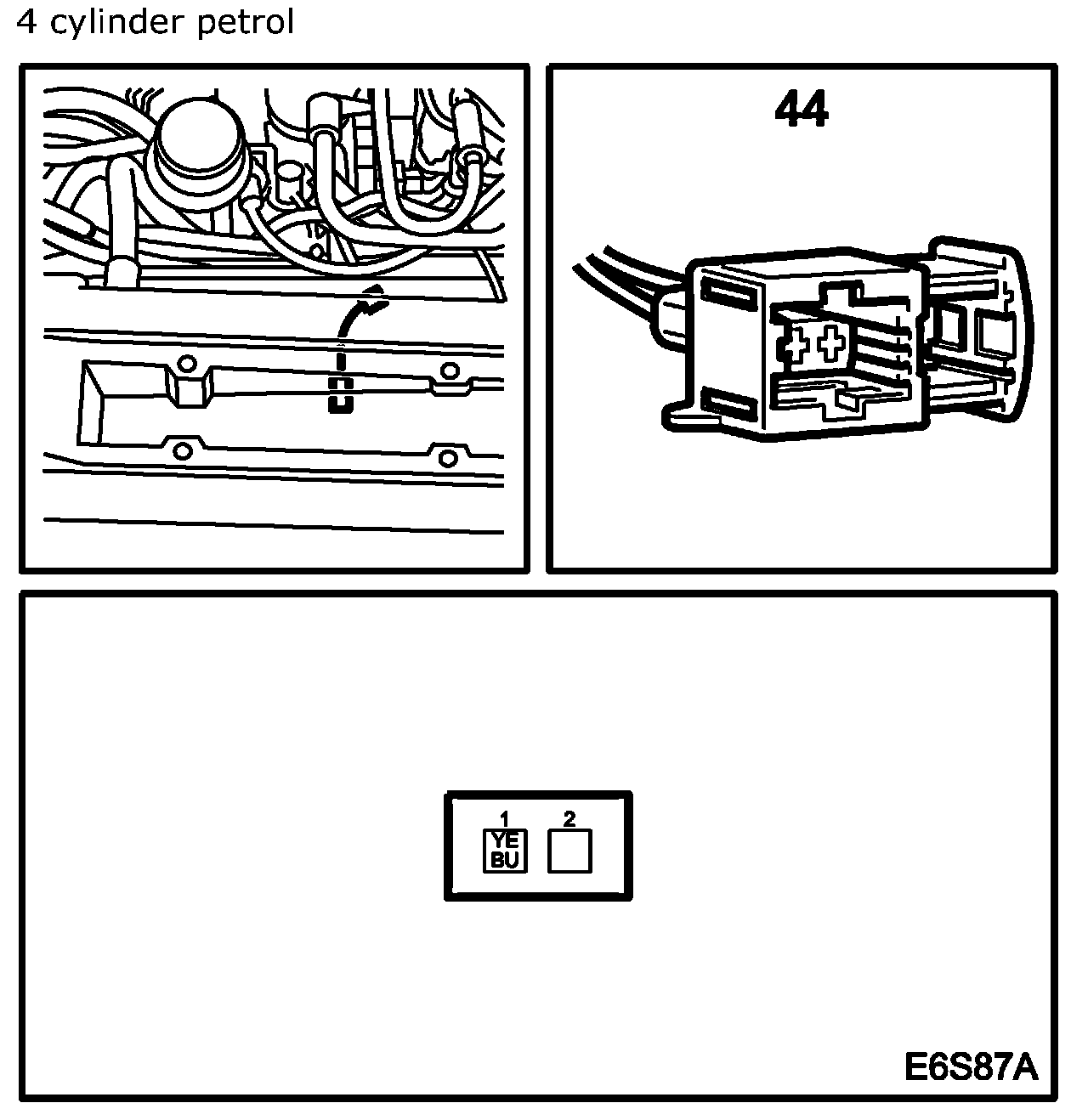 4 cylinder petrol

44

1
YE
BU

2

E6S87A