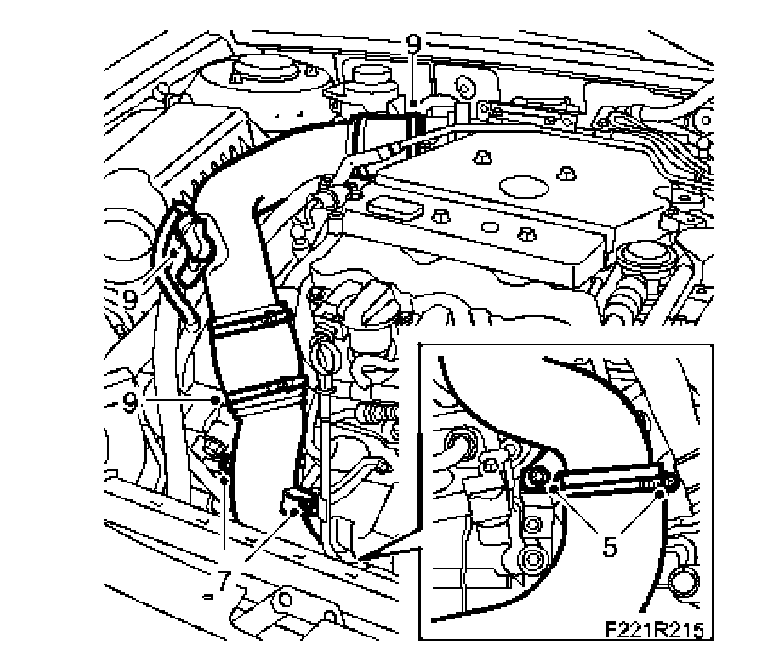 9
9
9
7
5
F221R215