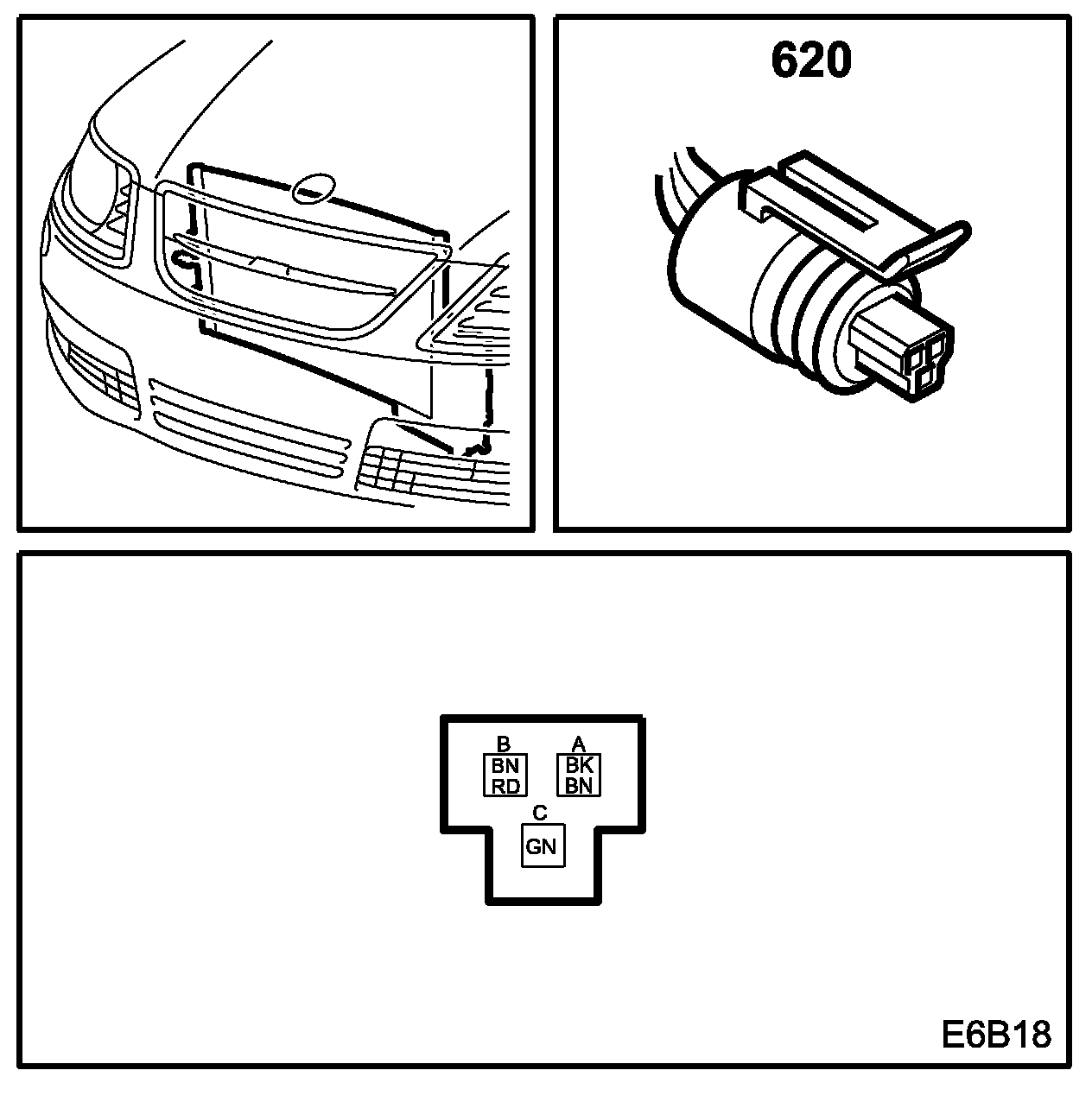 620

B
BN
RD

A
BK
BN

C
GN

E6B18