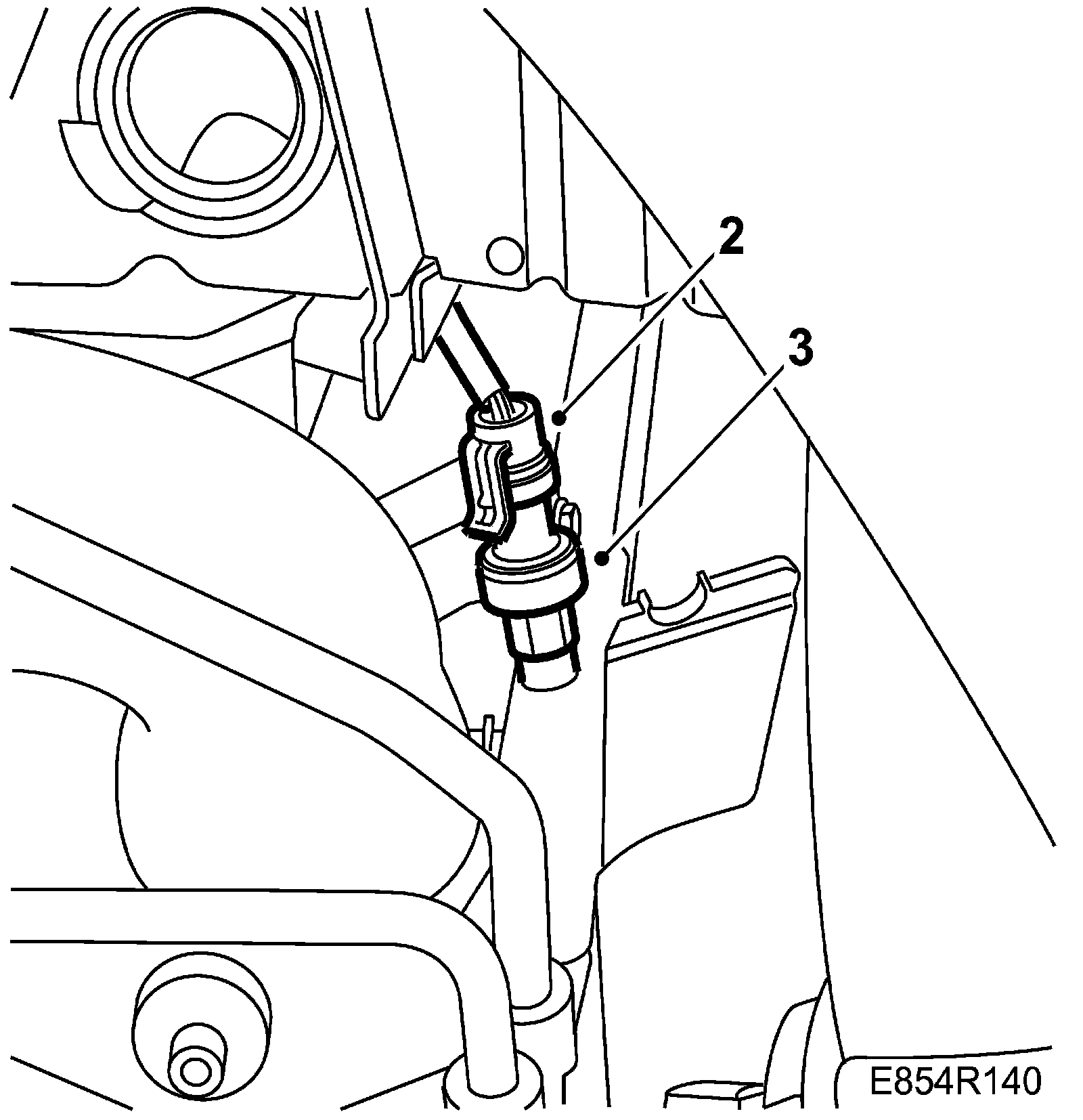 2
3
E854R140