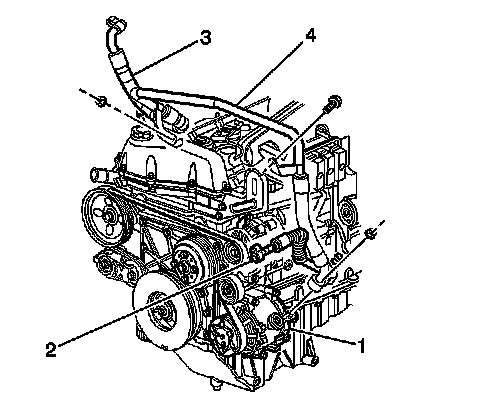 3
4
2
1