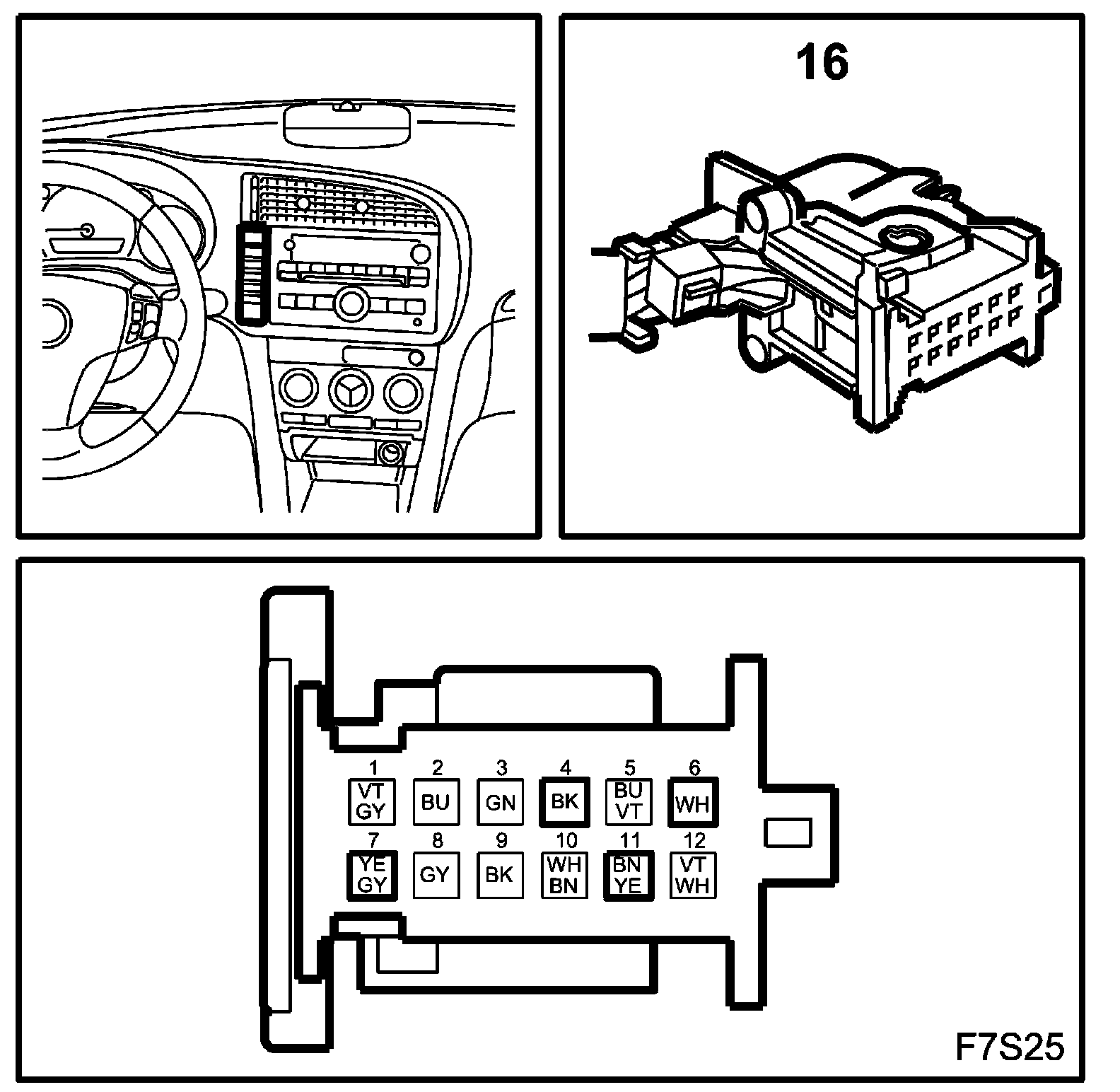 16

1 VT GY
2 BU
3 GN
4 BK
5 BU VT
6 WH
7 YE GY
8 GY
9 BK
10 WH BN
11 BN YE
12 VT WH

F7S25