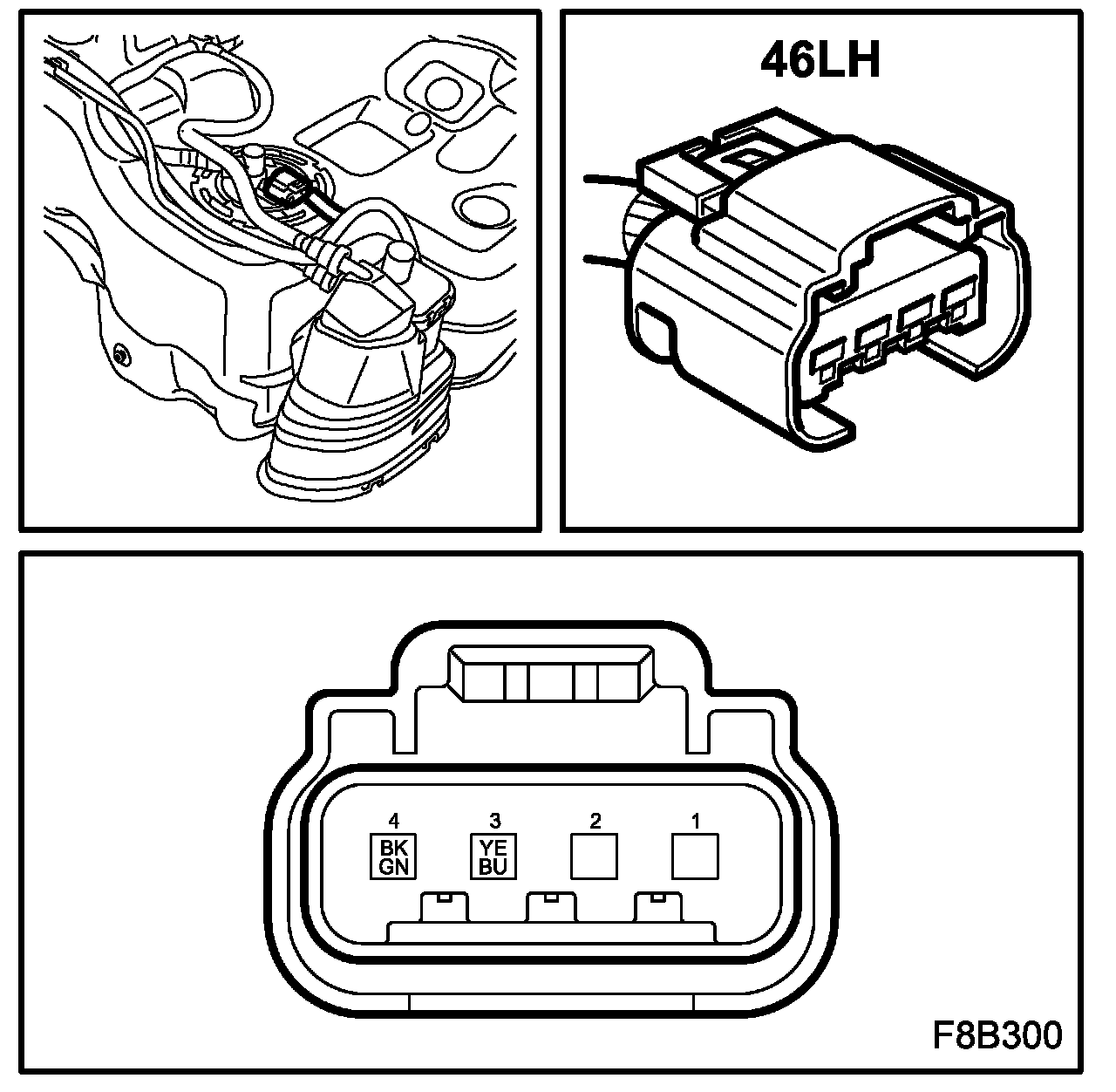 46LH

4
BK
GN

3
YE
BU

2

1

F8B300