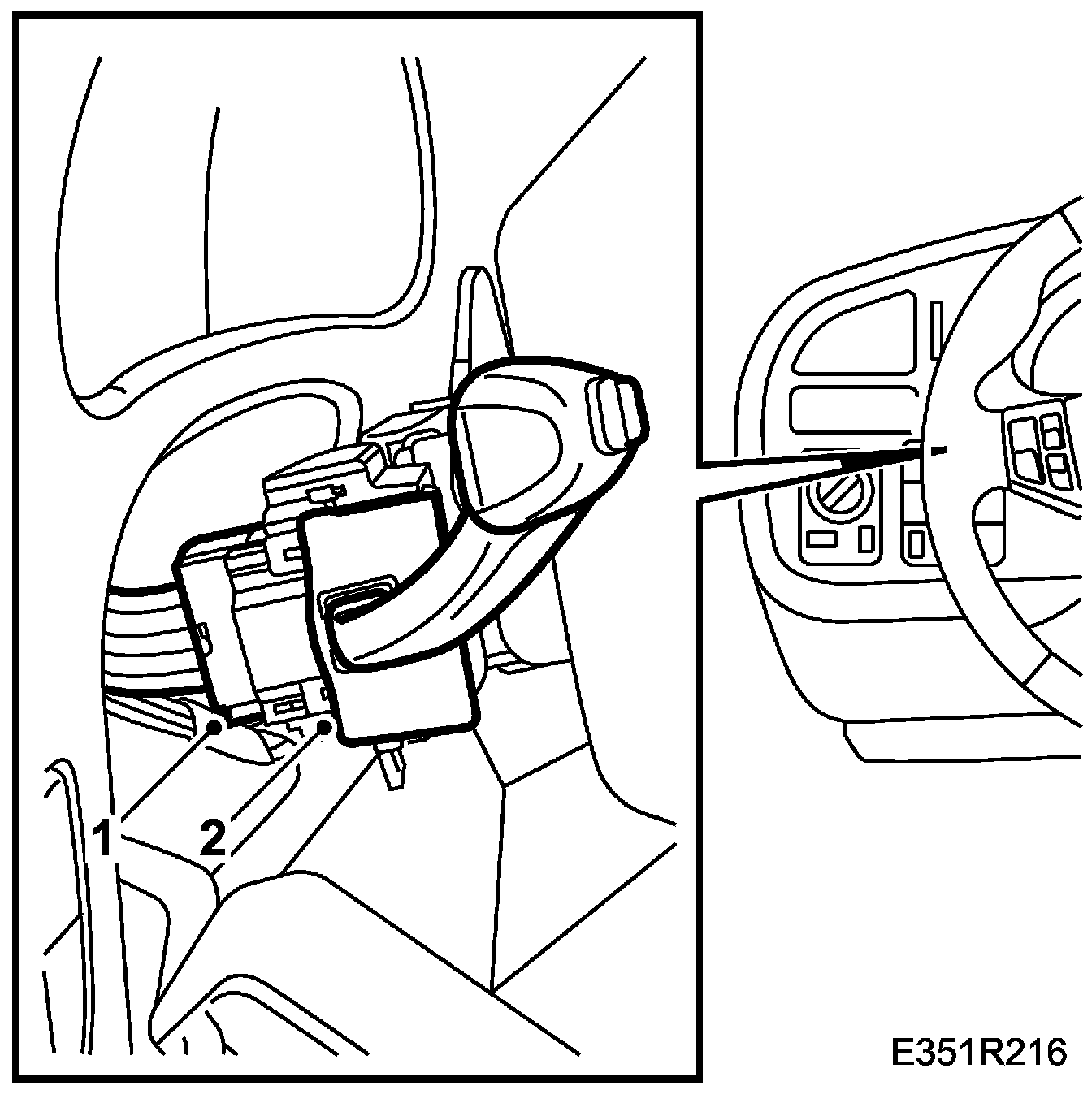 1
2
E351R216