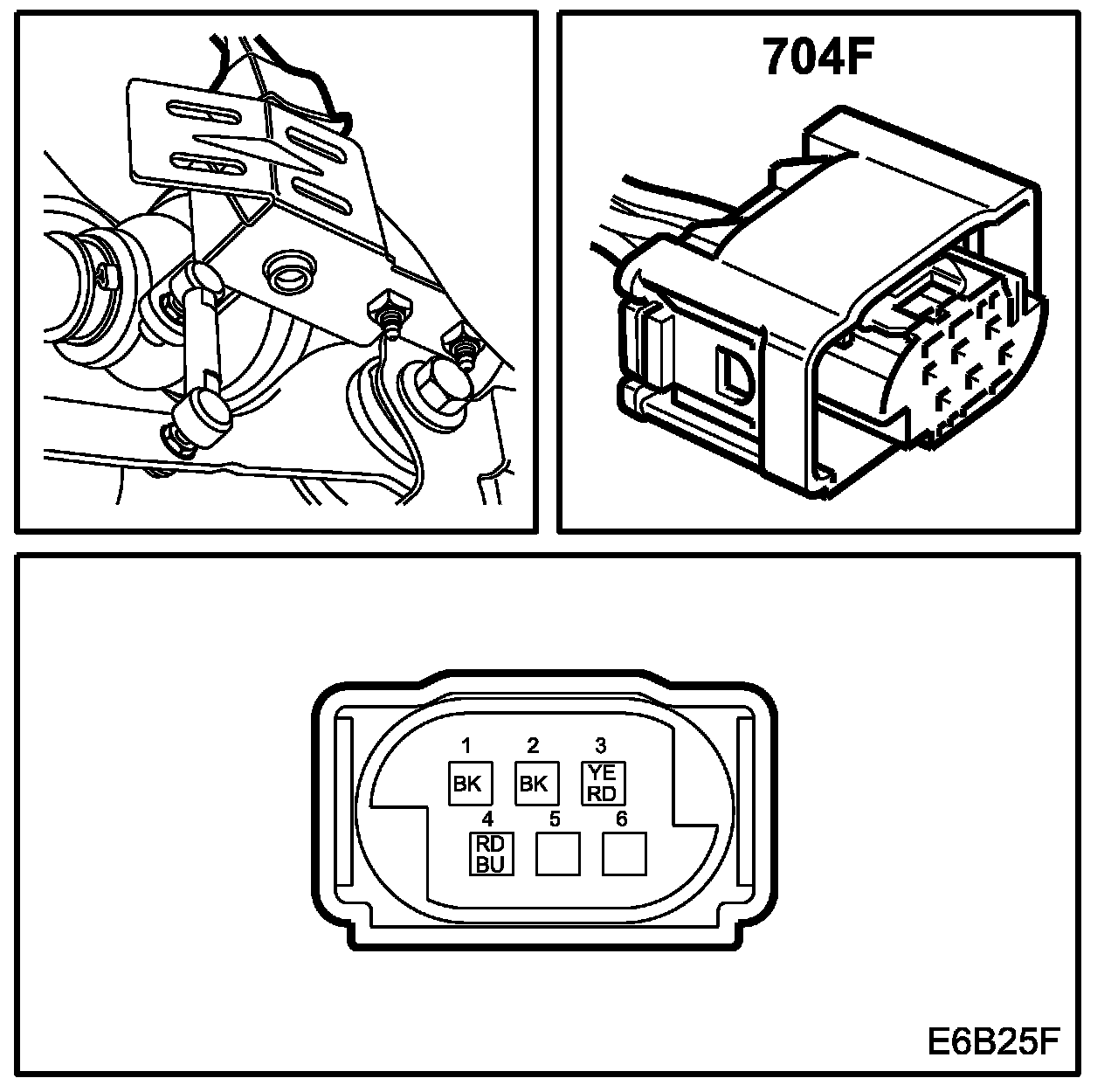 704F

1 BK
2 BK
3 YE RD
4 RD BU
5
6

E6B25F