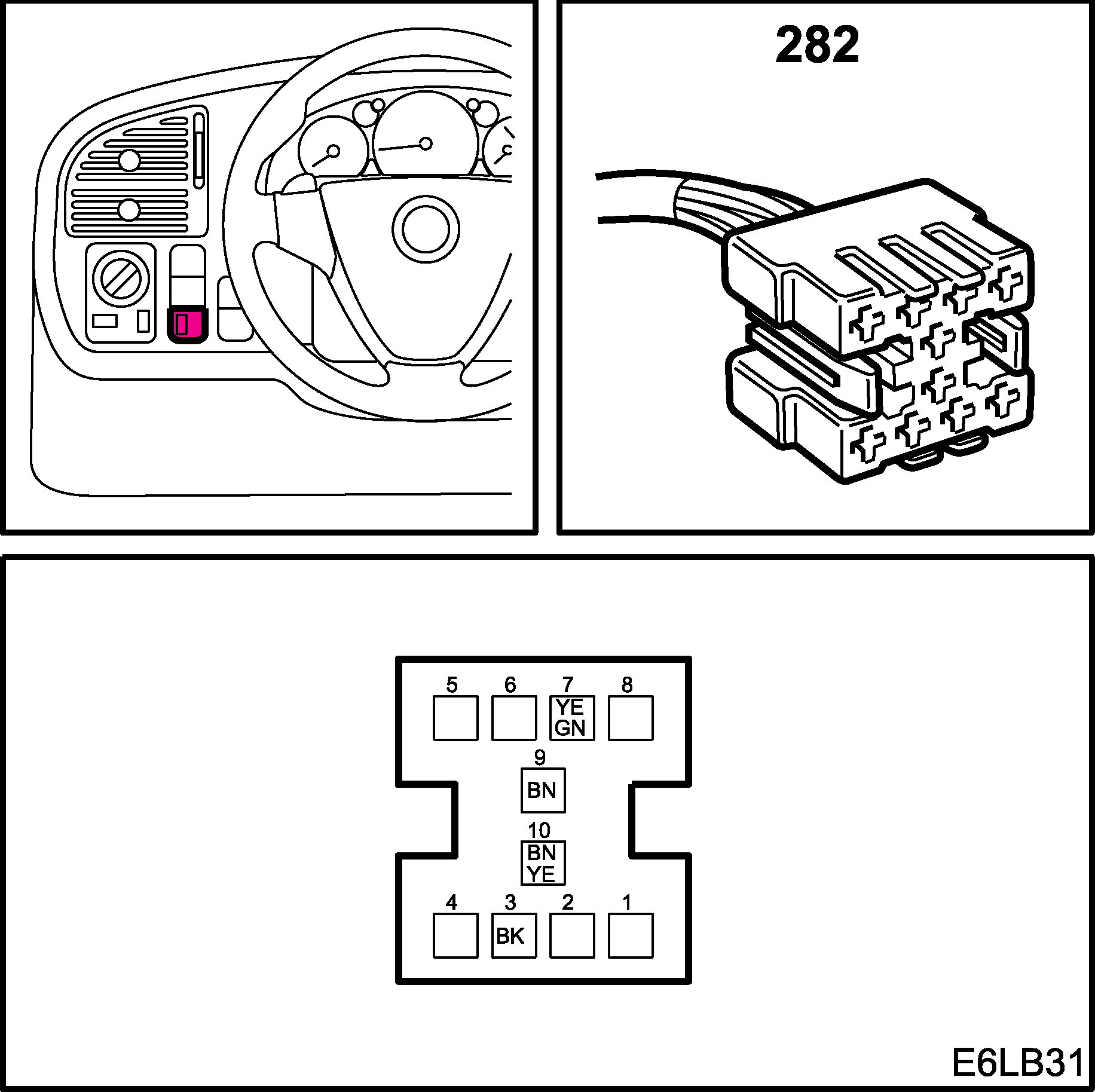 282

5 6 7 8

YE
GN

9
BN

10
BN
YE

4 3 2 1

BK

E6LB31