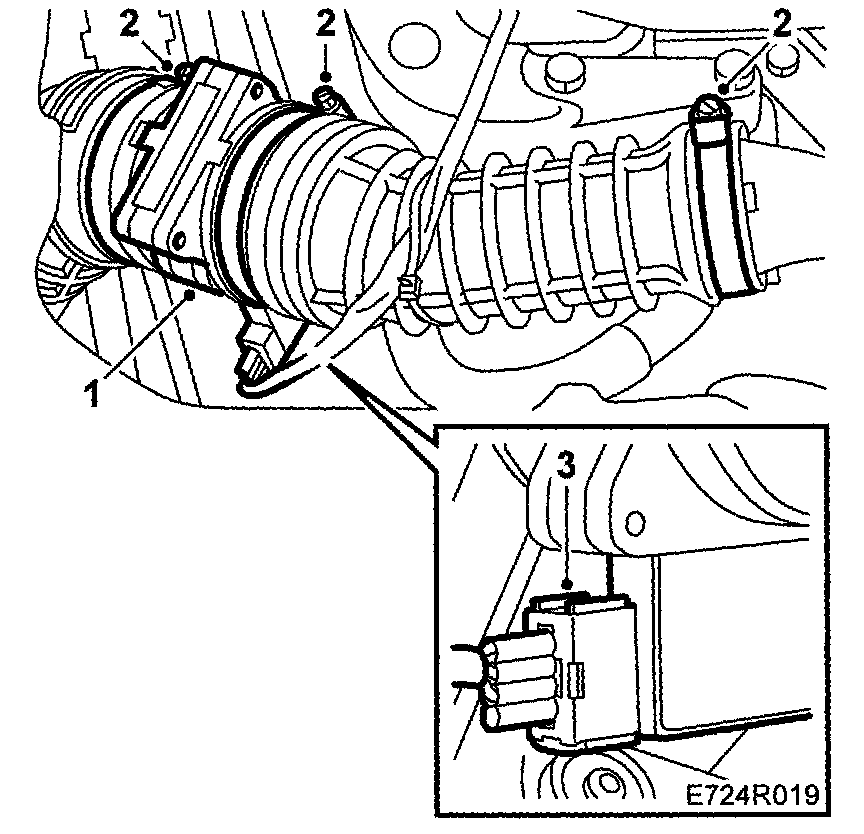 2
2
2
1
3
E724R019