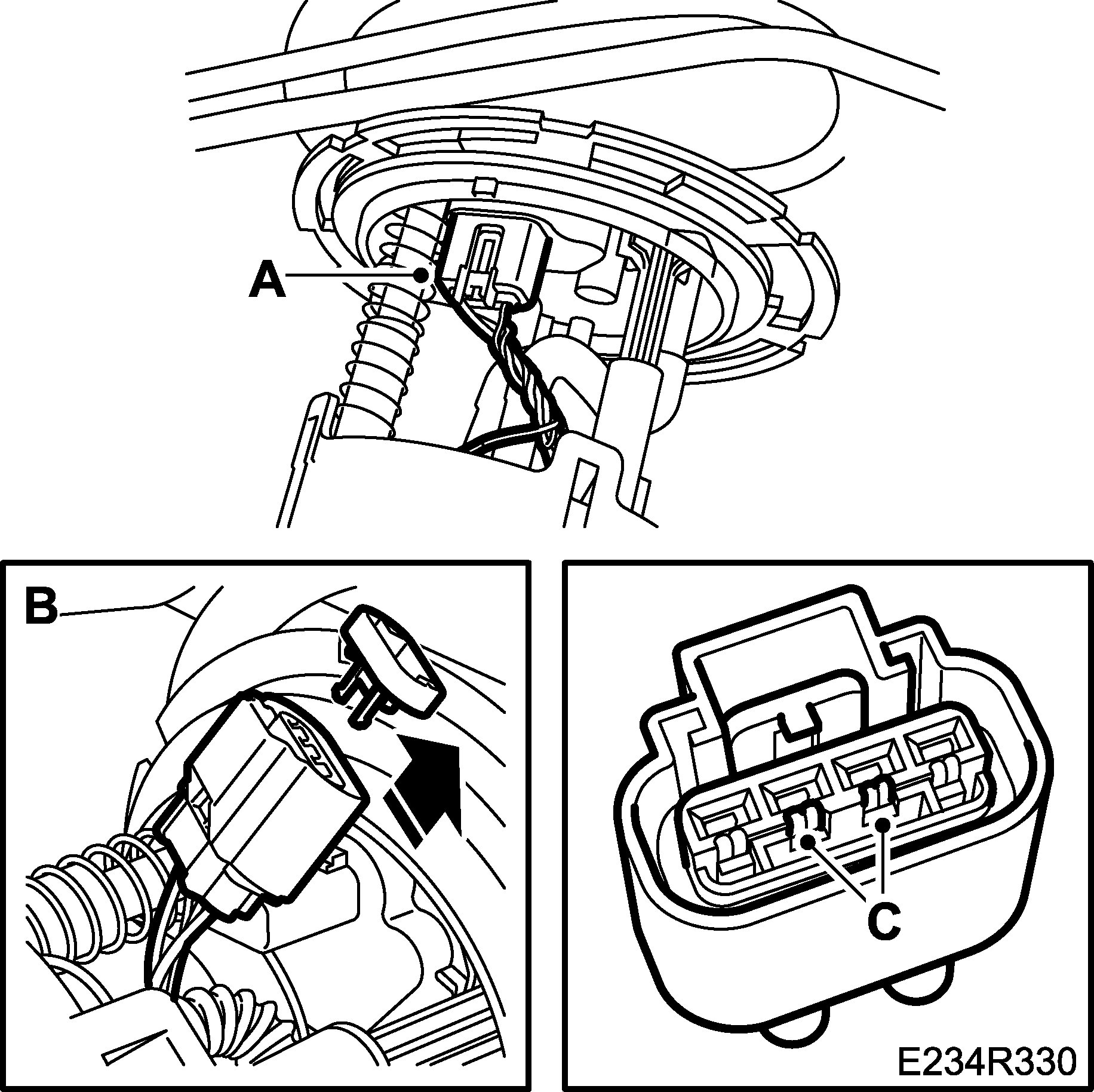 A

B

C

E234R330