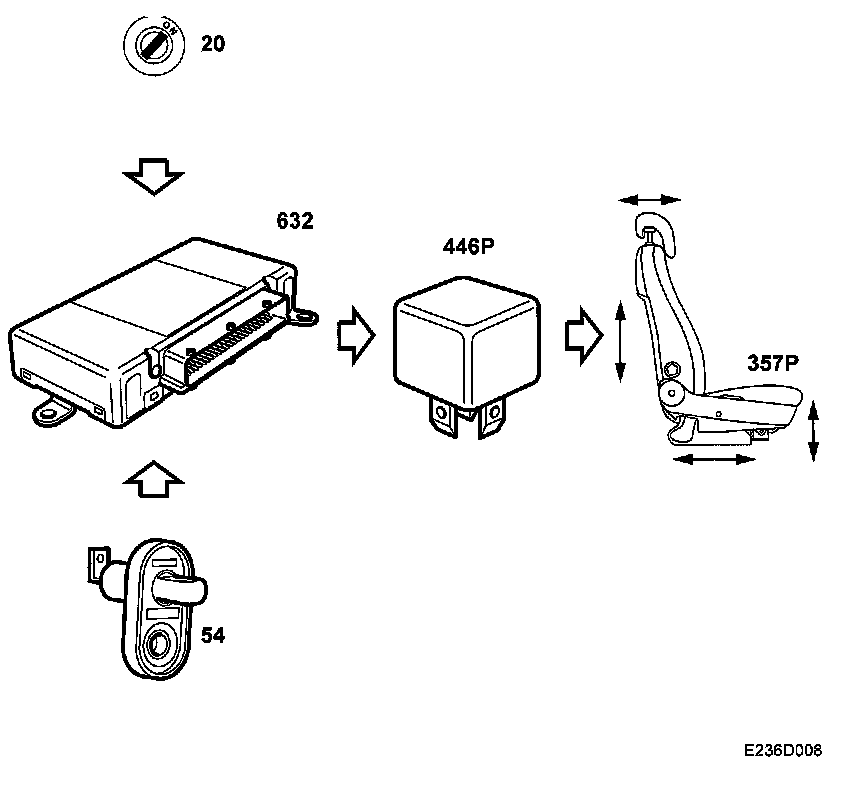 ON
20

632

446P

357P

54

E236D008