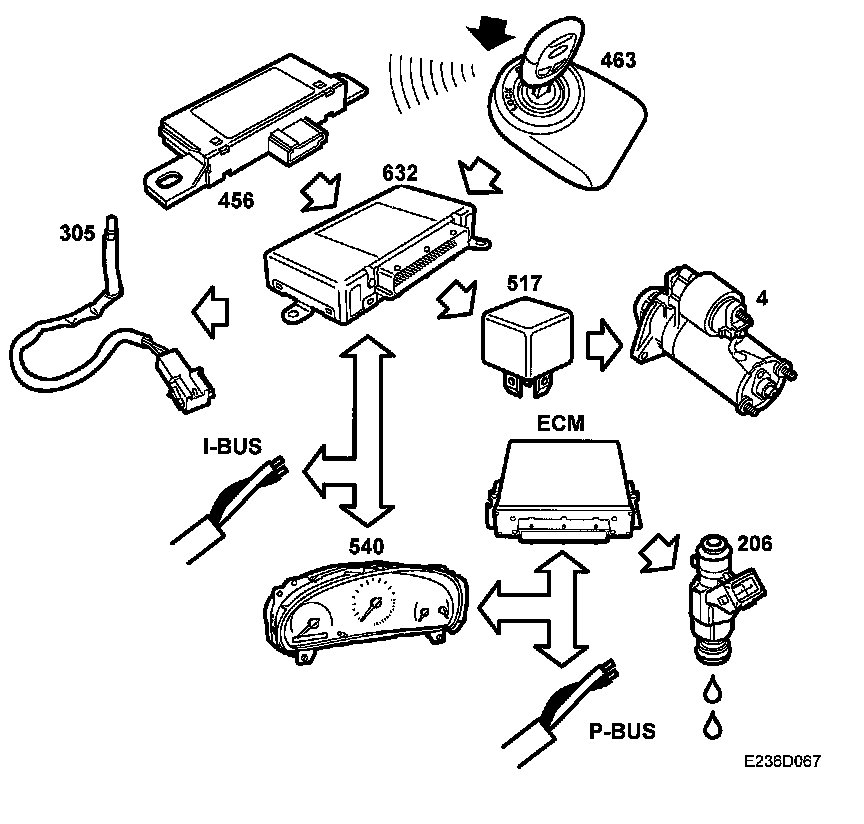 463
456
632
305
517
4
ECM
I-BUS
540
206
P-BUS
E236D067