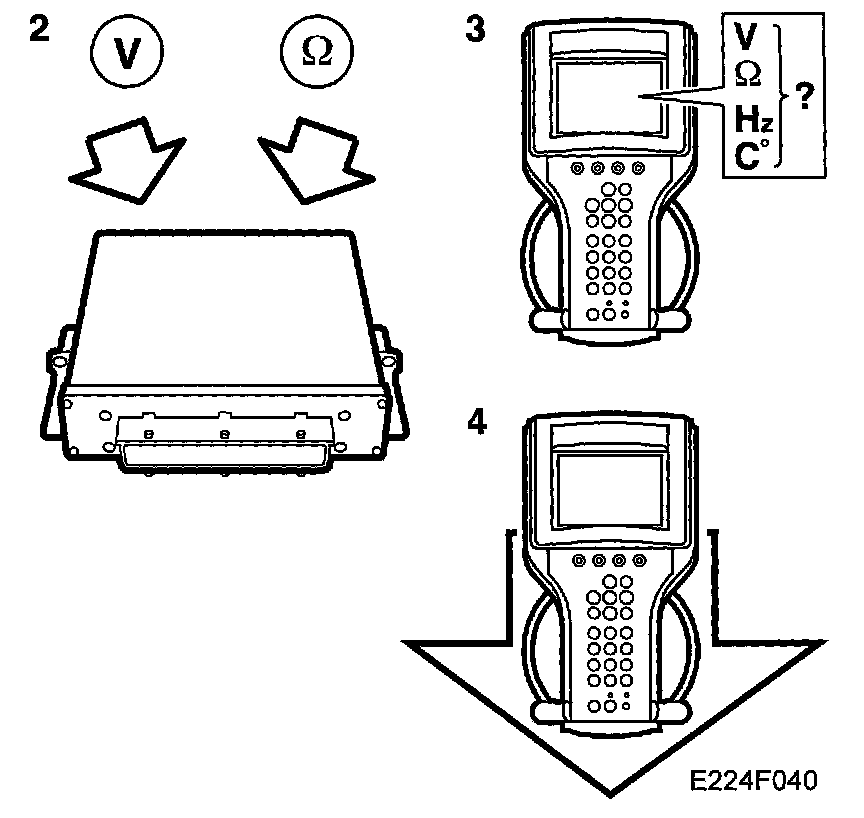 2

V

Ω

3

V
Ω
Hz
C°

?

4

E224F040