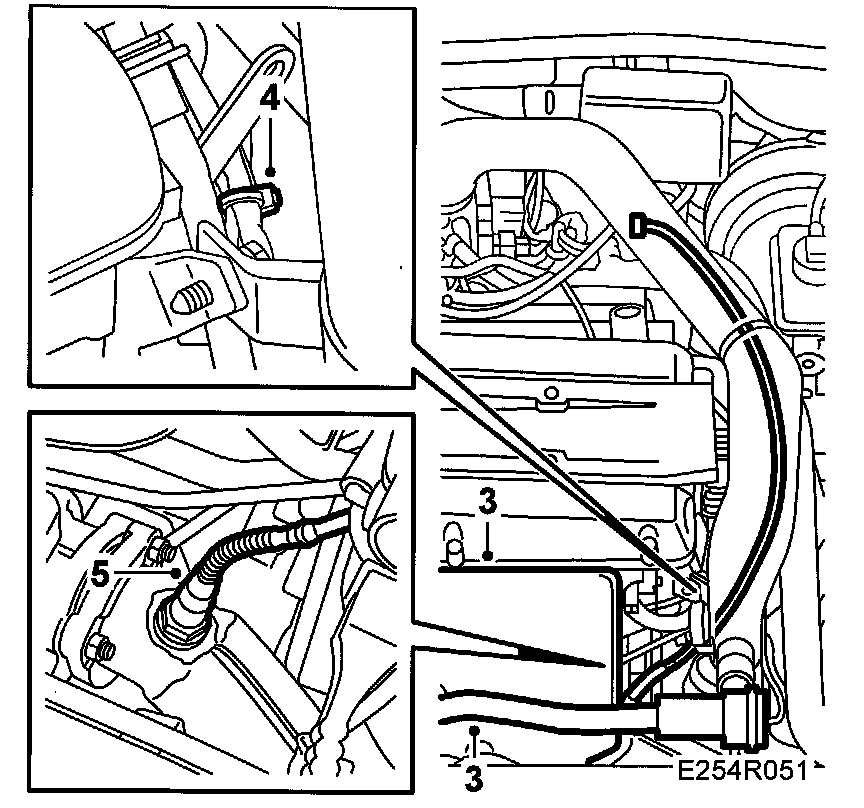 4

5

3

3

E254R051