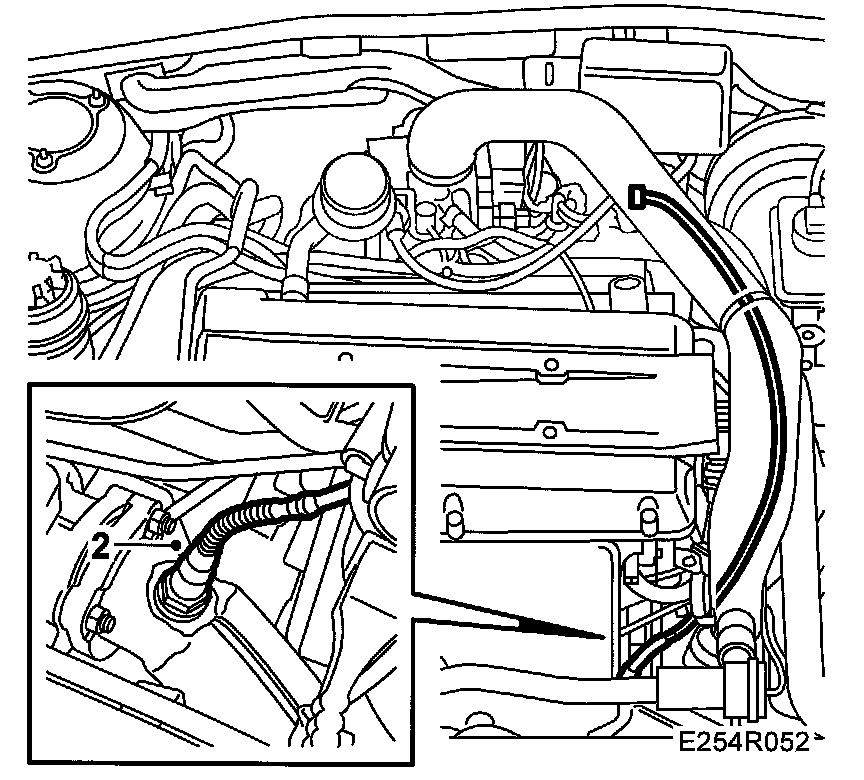 2

E254R052