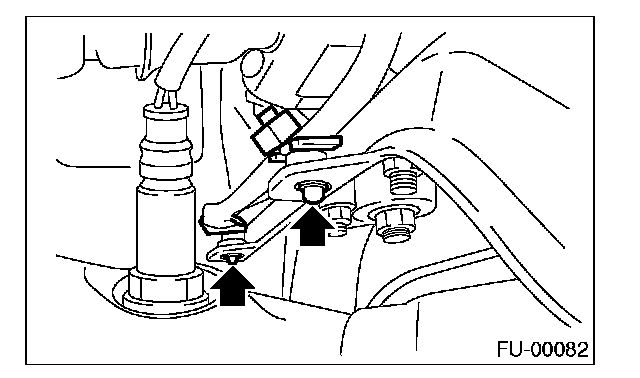 FU-00082