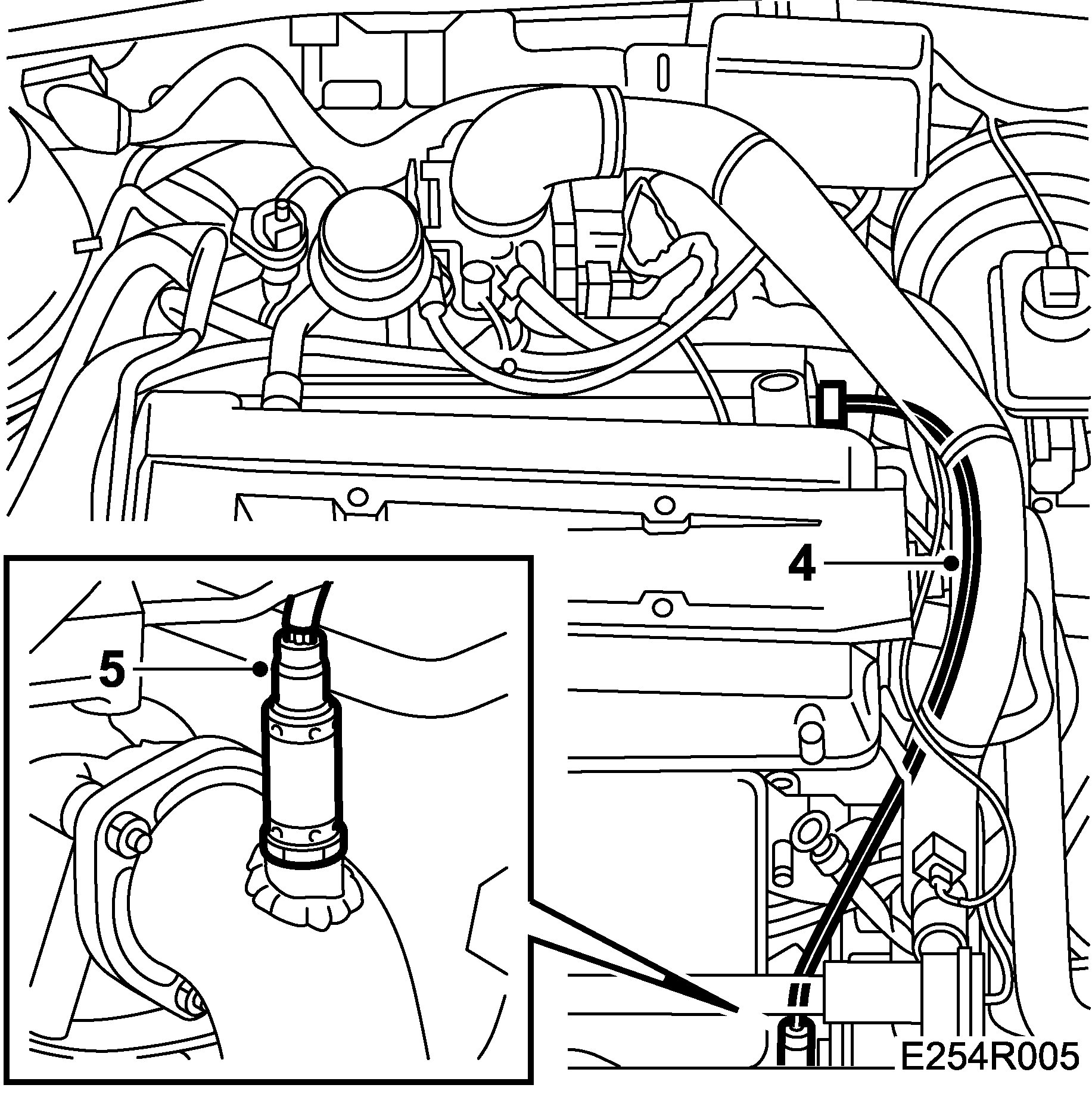 4

5

E254R005