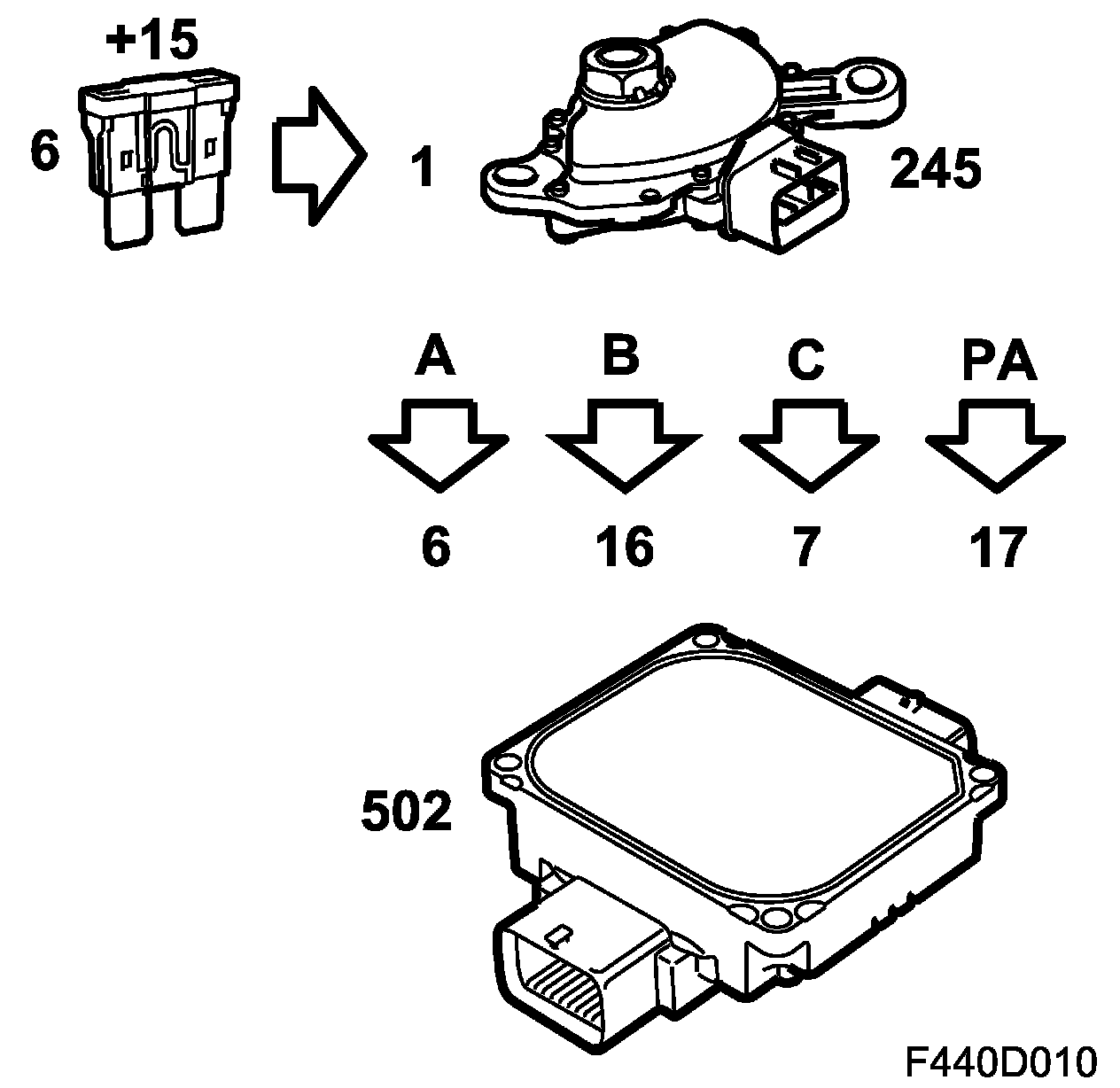 +15
6
1
245

A B C PA

6 16 7 17

502

F440D010