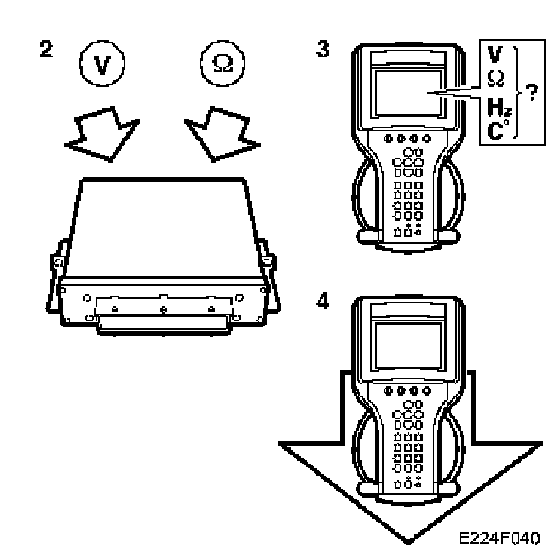 2

V

Ω

3

V
Ω
Hz
C°
?

4

E224F040