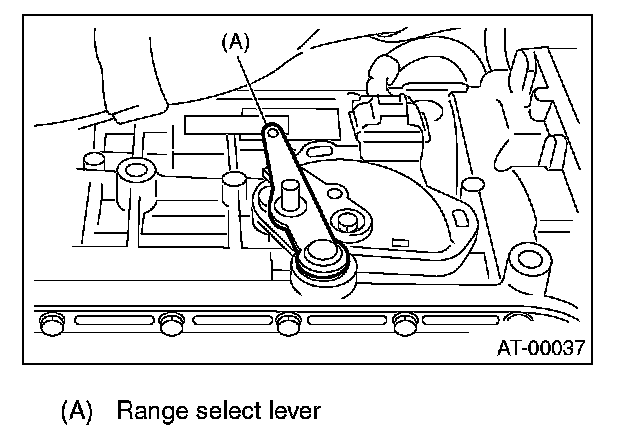 (A)

AT-00037

(A) Range select lever