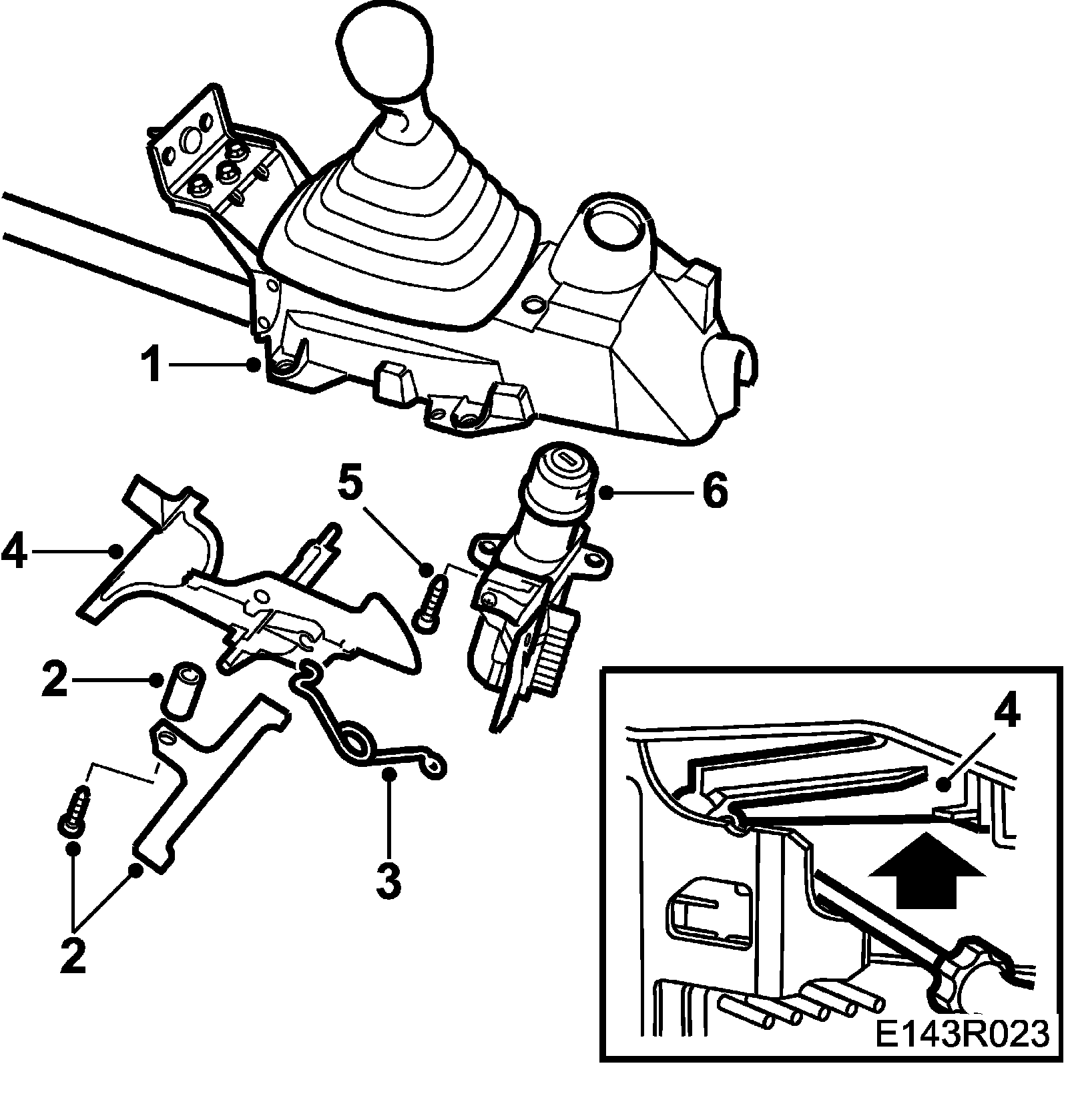 1
5
6
4
2
3
2
4
E143R023