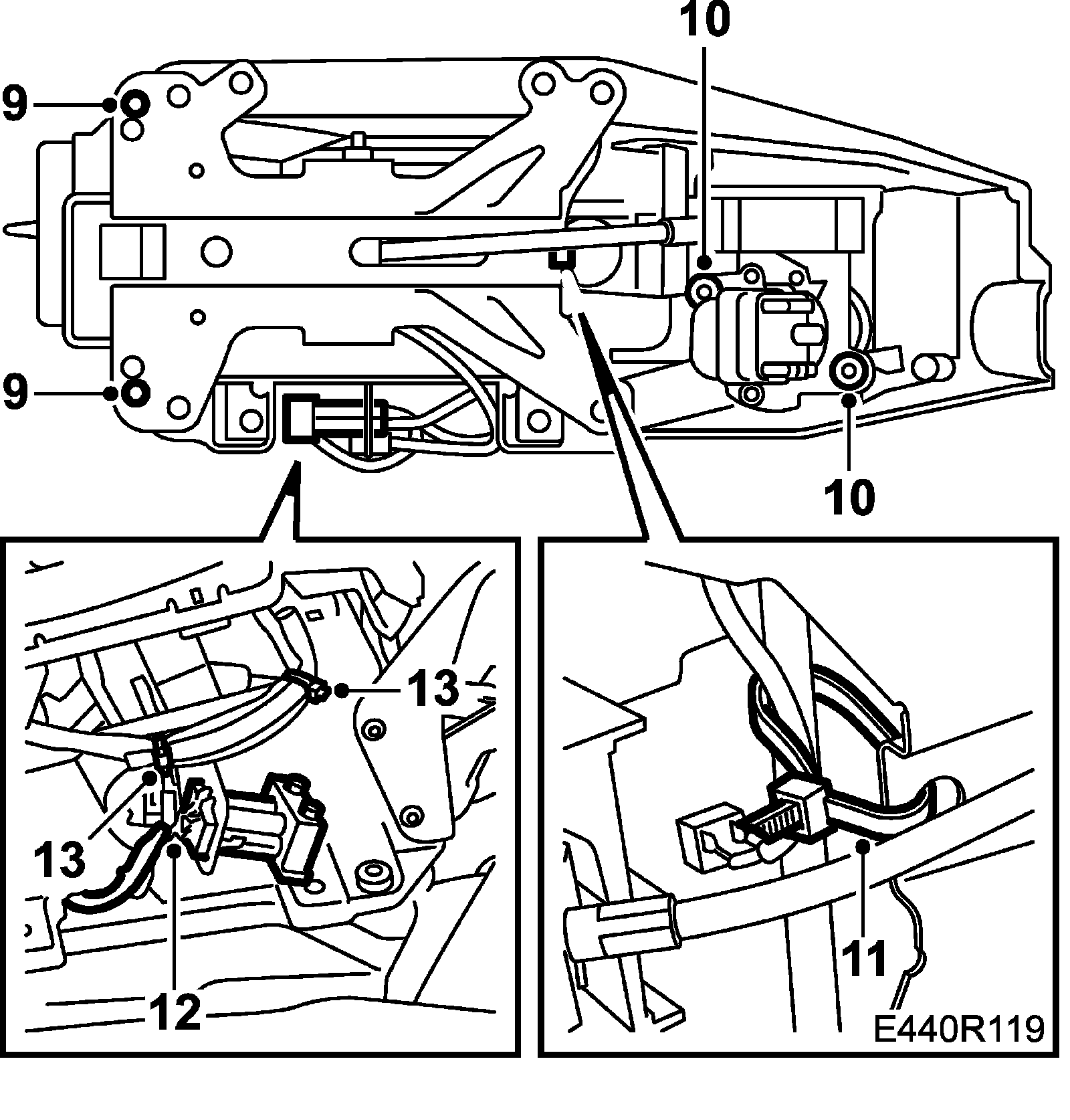 10
9
9
10
13
13
12
11
E440R119