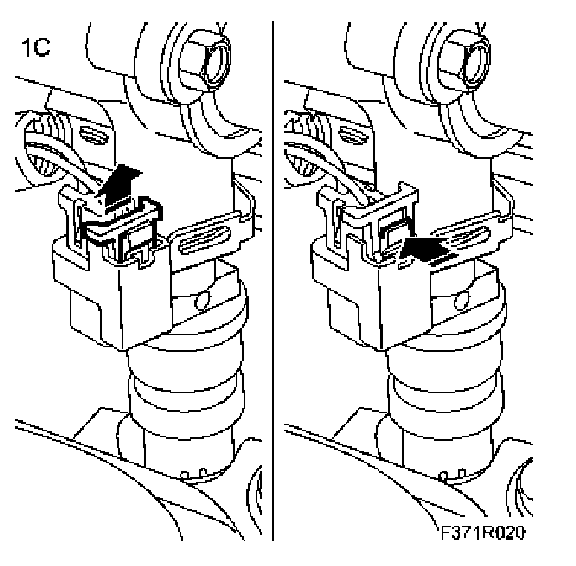 1C

F371R020