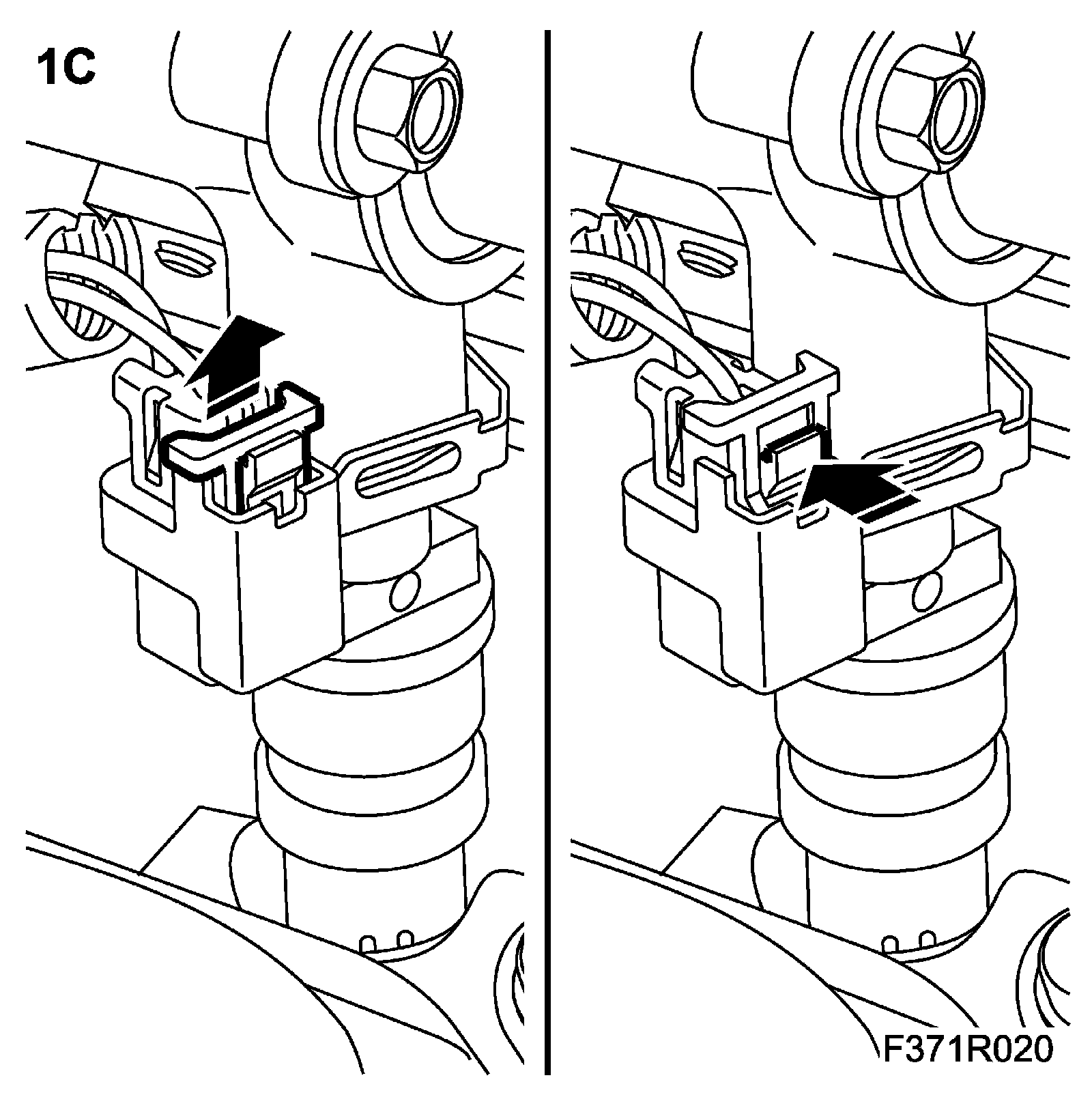 1C

F371R020