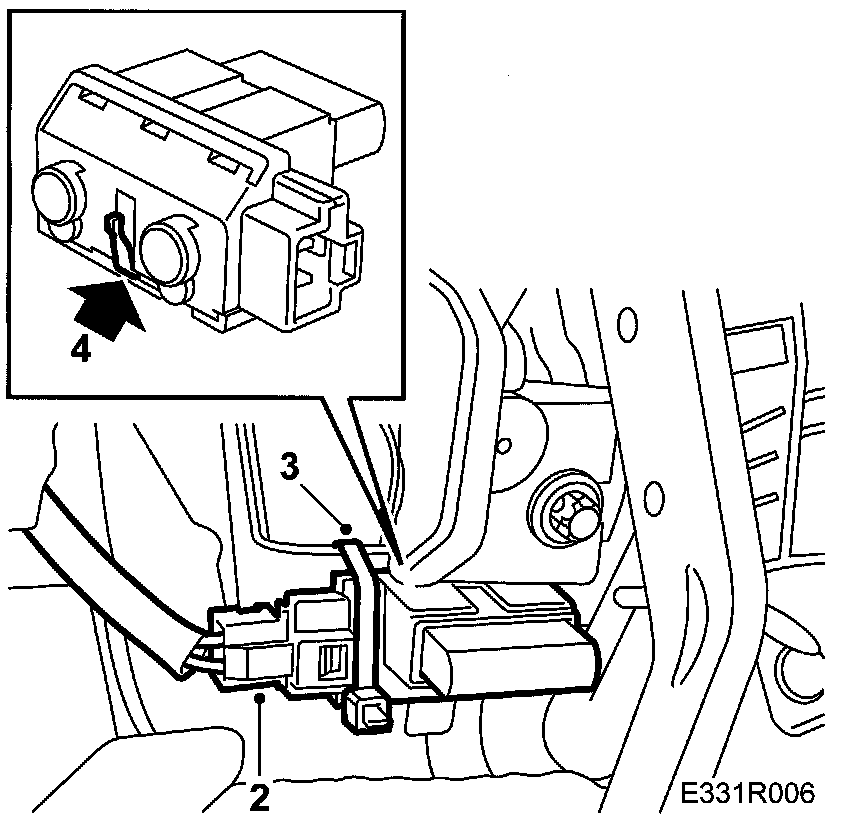 4
3
2
E331R006