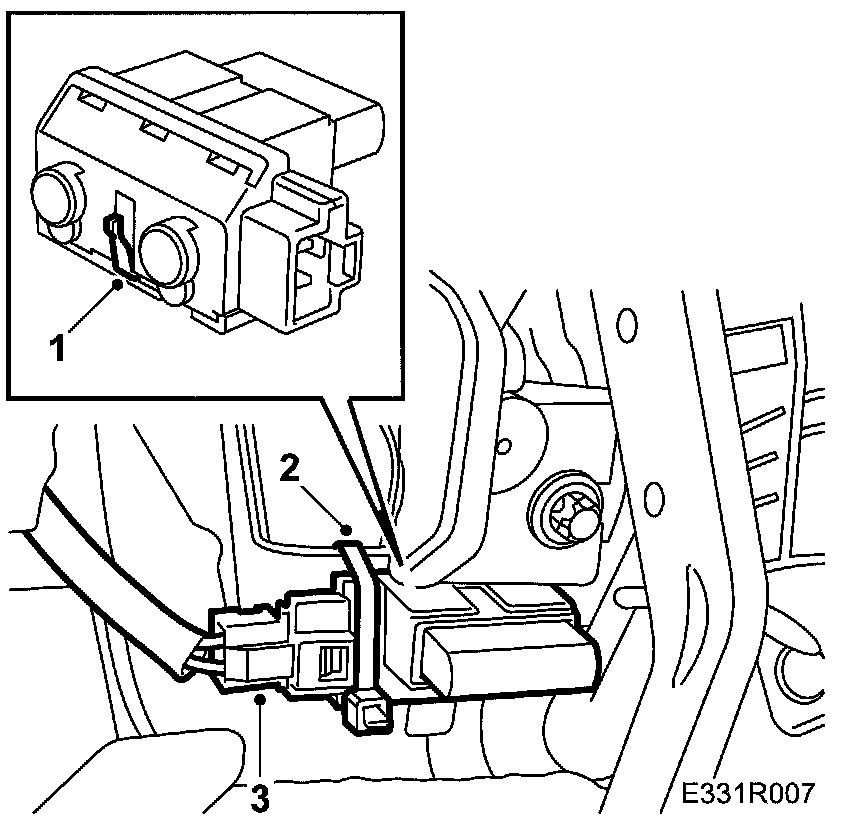 1
2
3
E331R007