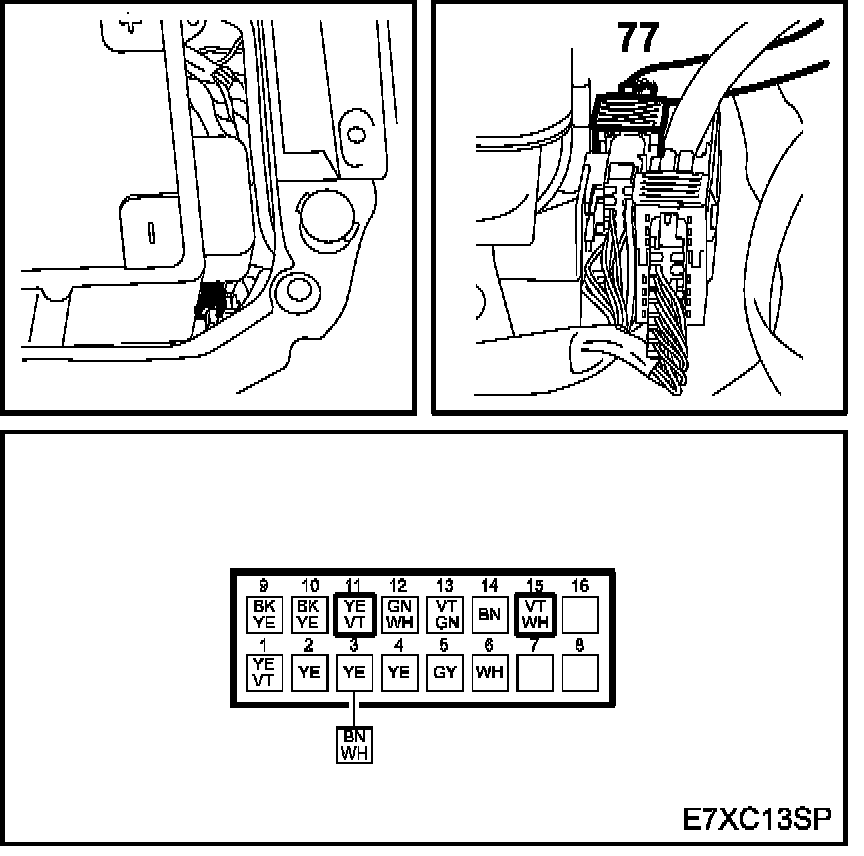 77

| 9 | 10 | 11 | 12 | 13 | 14 | 15 | 16 |
|---|---|---|---|---|---|---|---|
| BK YE | BK YE | YE VT | GN WH | VT GN | BN | VT WH | |
| 1 | 2 | 3 | 4 | 5 | 6 | 7 | 8 |
| YE VT | YE | YE | YE | GY | WH | | |

BN WH

E7XC13SP