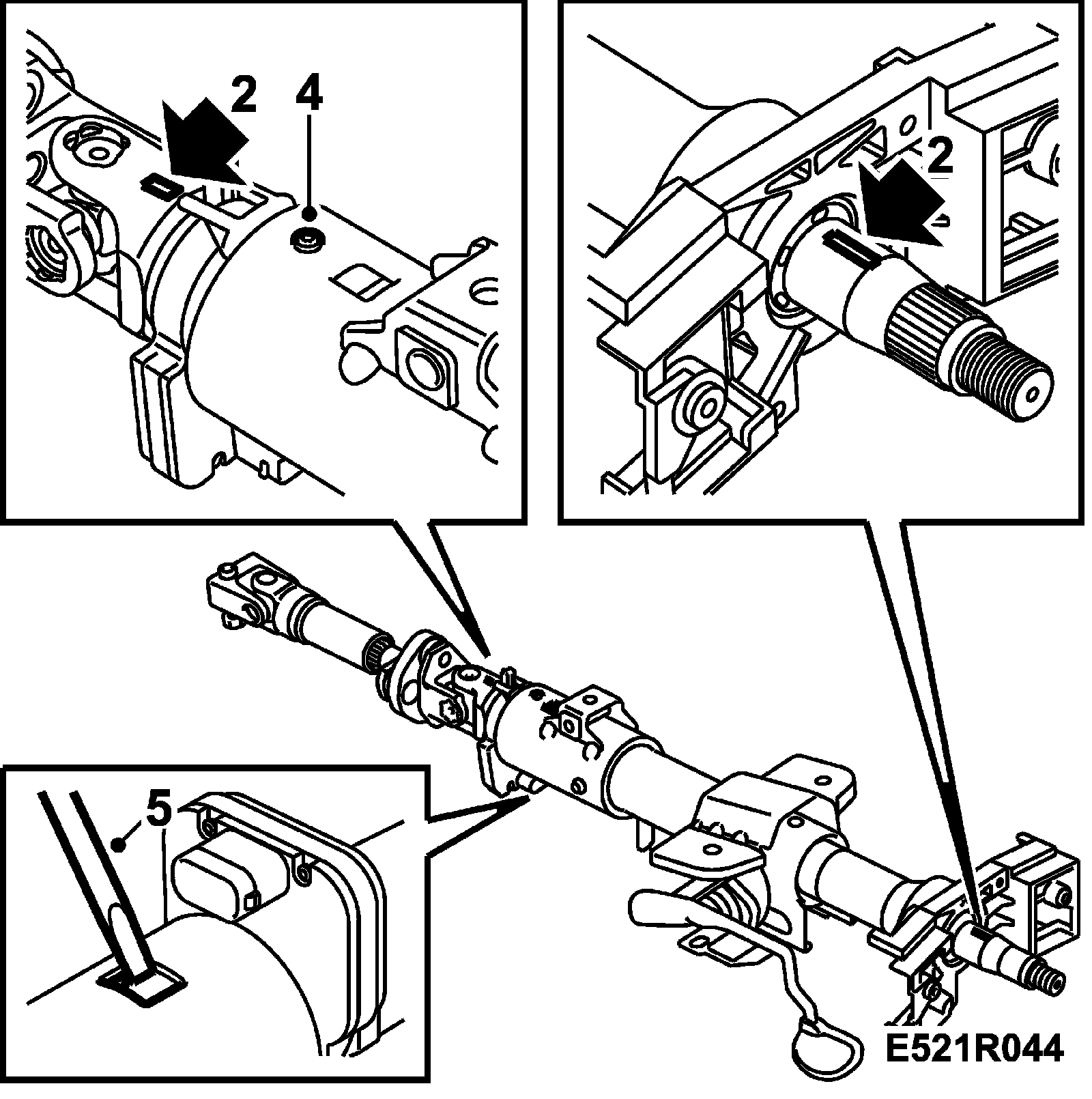 2
4
2
5
E521R044