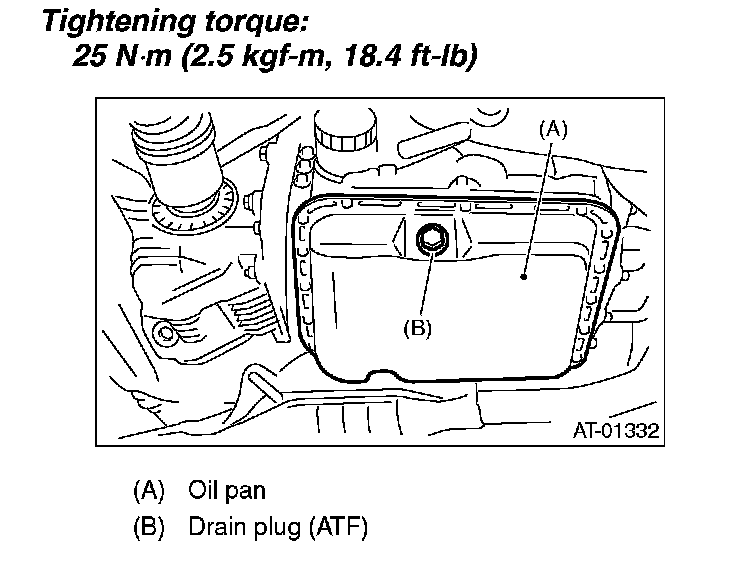 Tightening torque:
25 N·m (2.5 kgf-m, 18.4 ft-lb)

(A)

(B)

AT-01332

(A) Oil pan
(B) Drain plug (ATF)