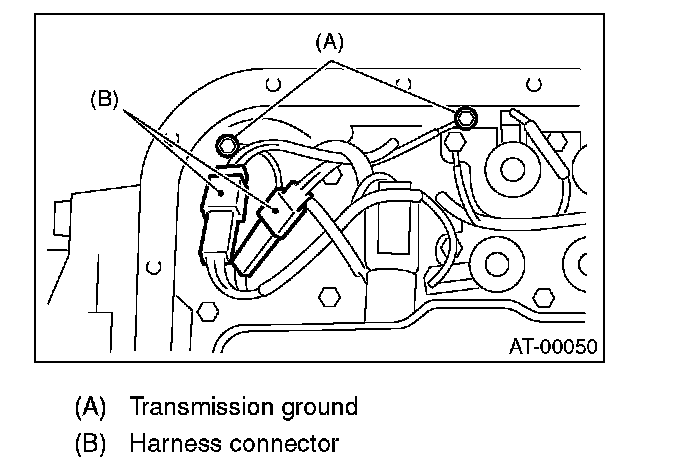 (A)
(B)
AT-00050

(A) Transmission ground
(B) Harness connector